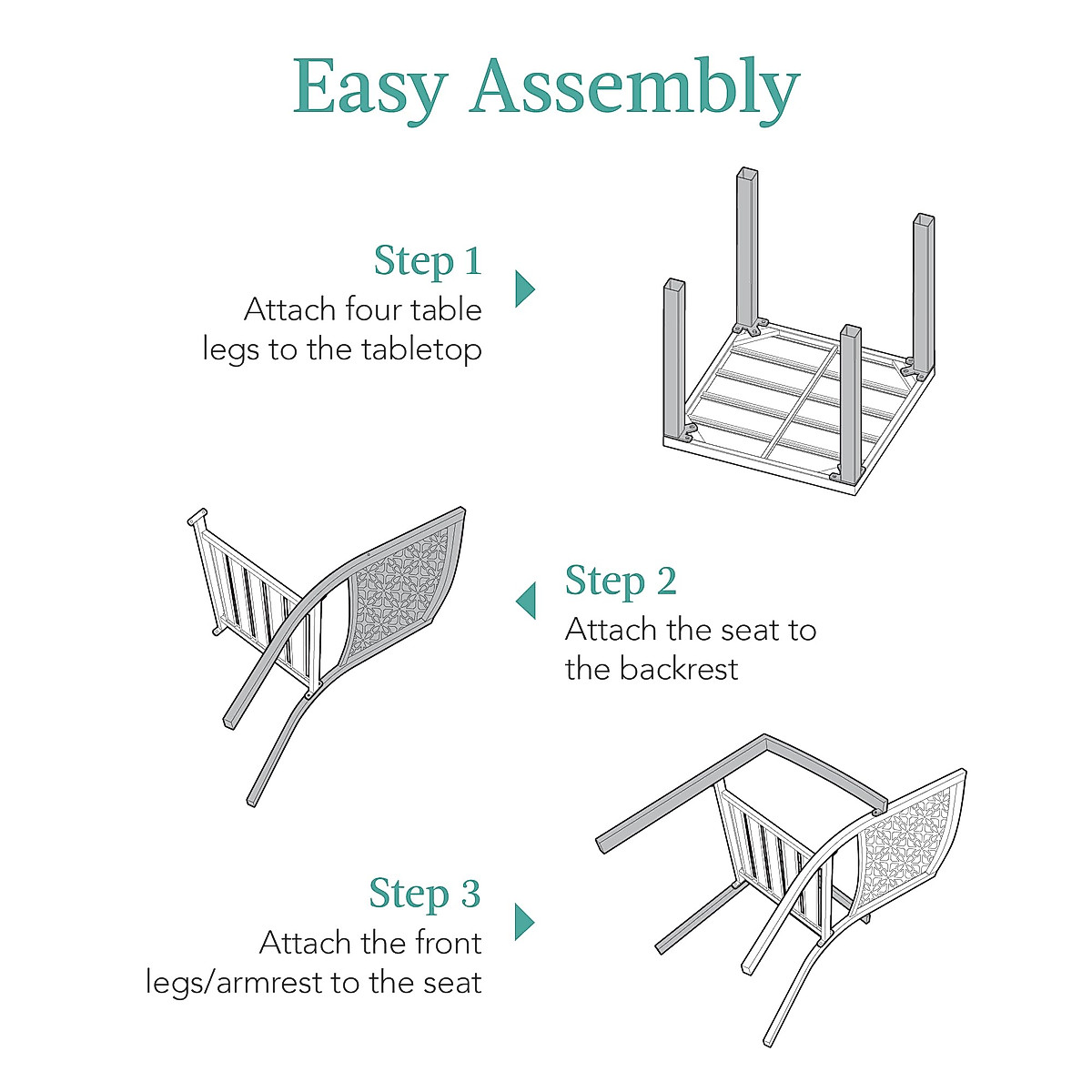 Easy Assembly

Step 1
Attach four table legs to the tabletop

Step 2
Attach the seat to the backrest

Step 3
Attach the front legs/armrest to the seat