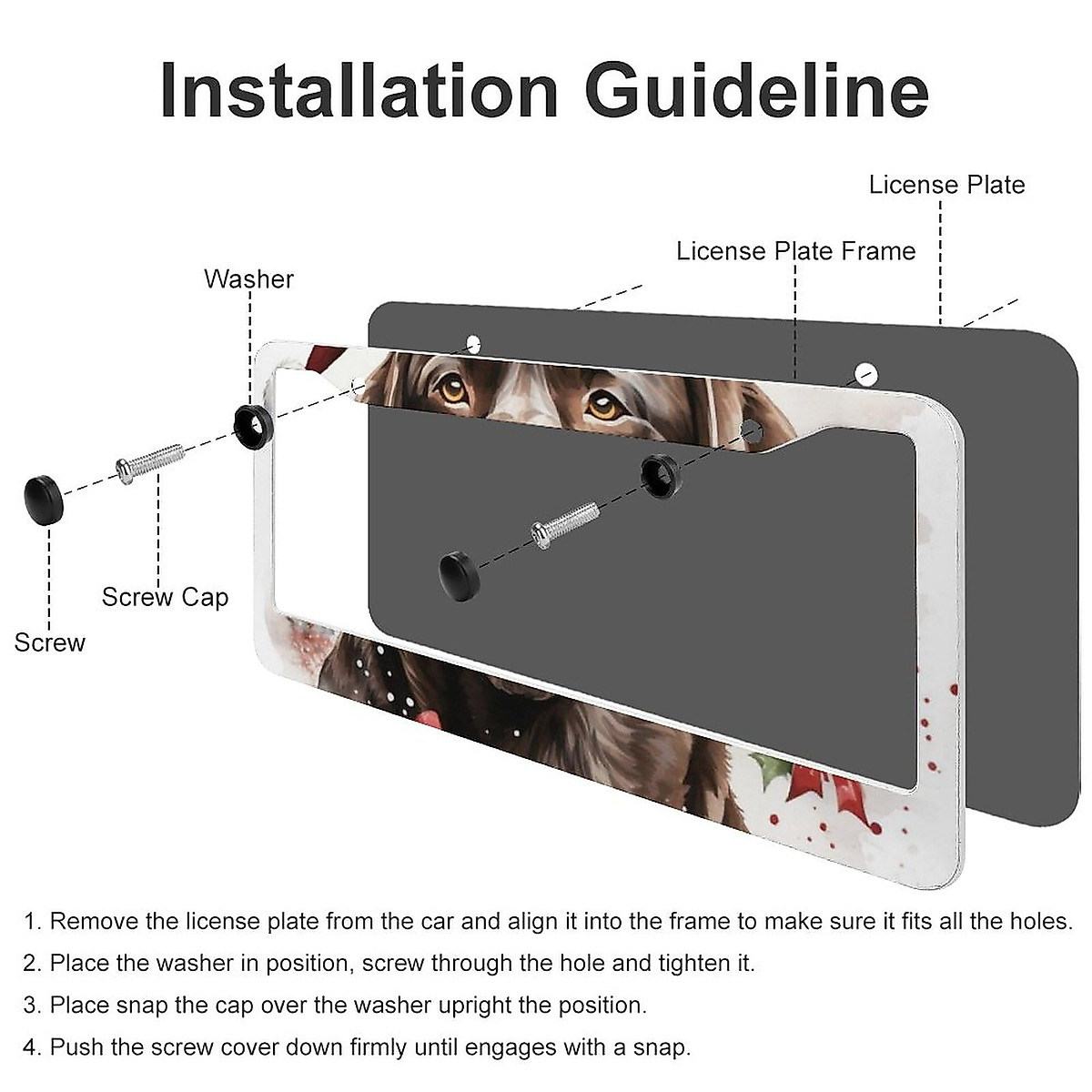 Installation Guideline

License Plate

License Plate Frame

Washer

Screw Cap

Screw

1. Remove the license plate from the car and align it into the frame to make sure it fits all the holes.

2. Place the washer in position, screw through the hole and tighten it.

3. Place snap the cap over the washer upright the position.

4. Push the screw cover down firmly until engages with a snap.