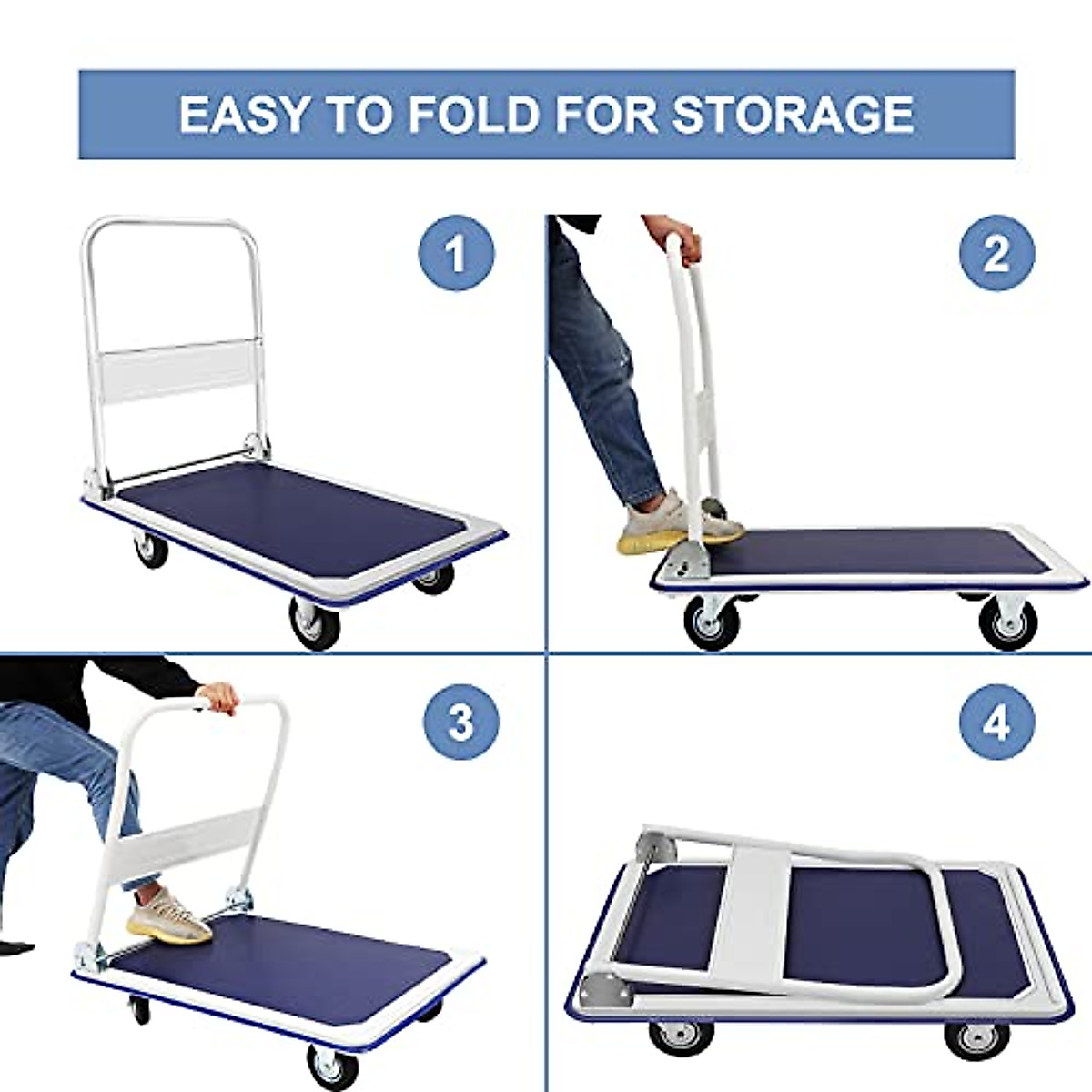 EASY TO FOLD FOR STORAGE

1

2

3

4