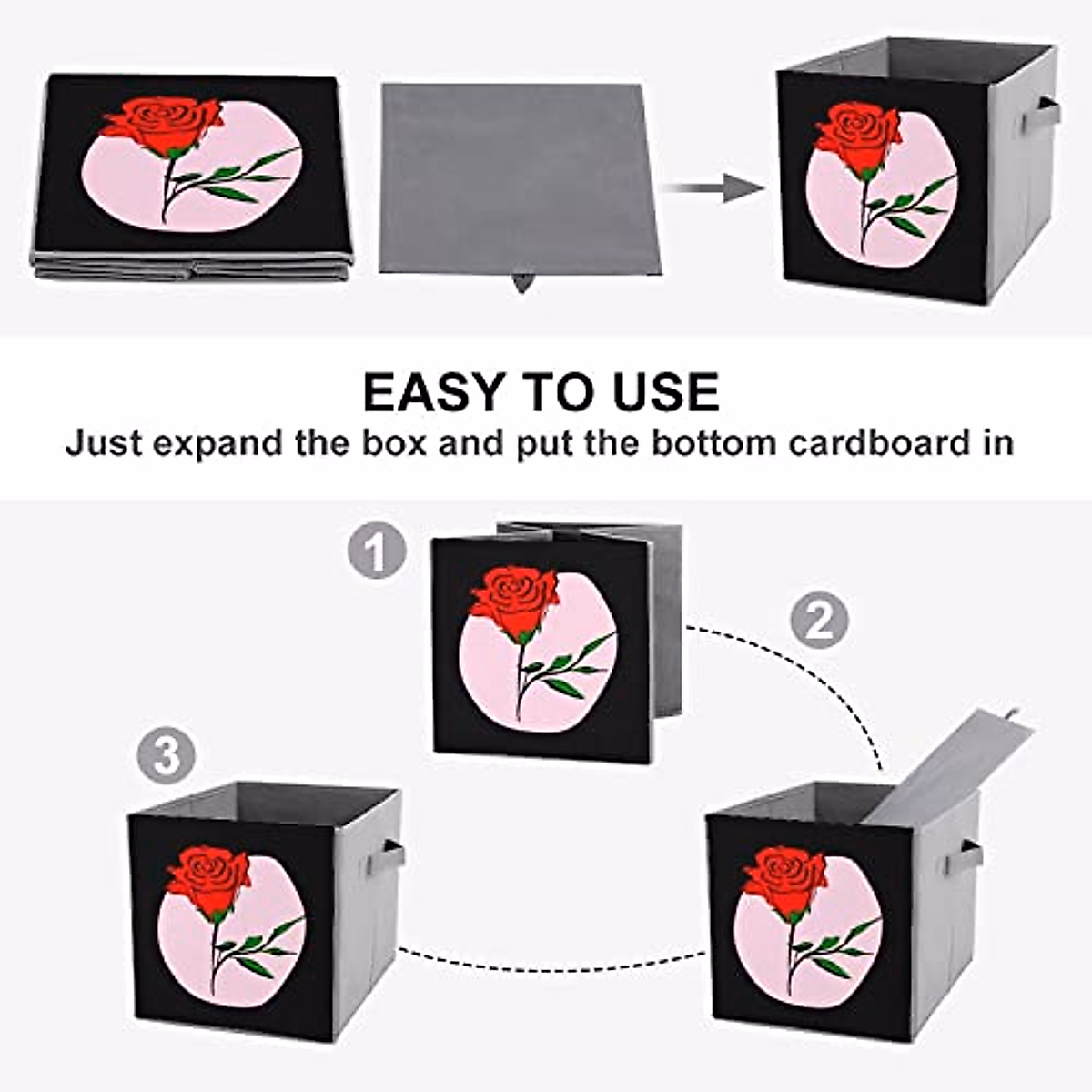 EASY TO USE

Just expand the box and put the bottom cardboard in

1

2

3