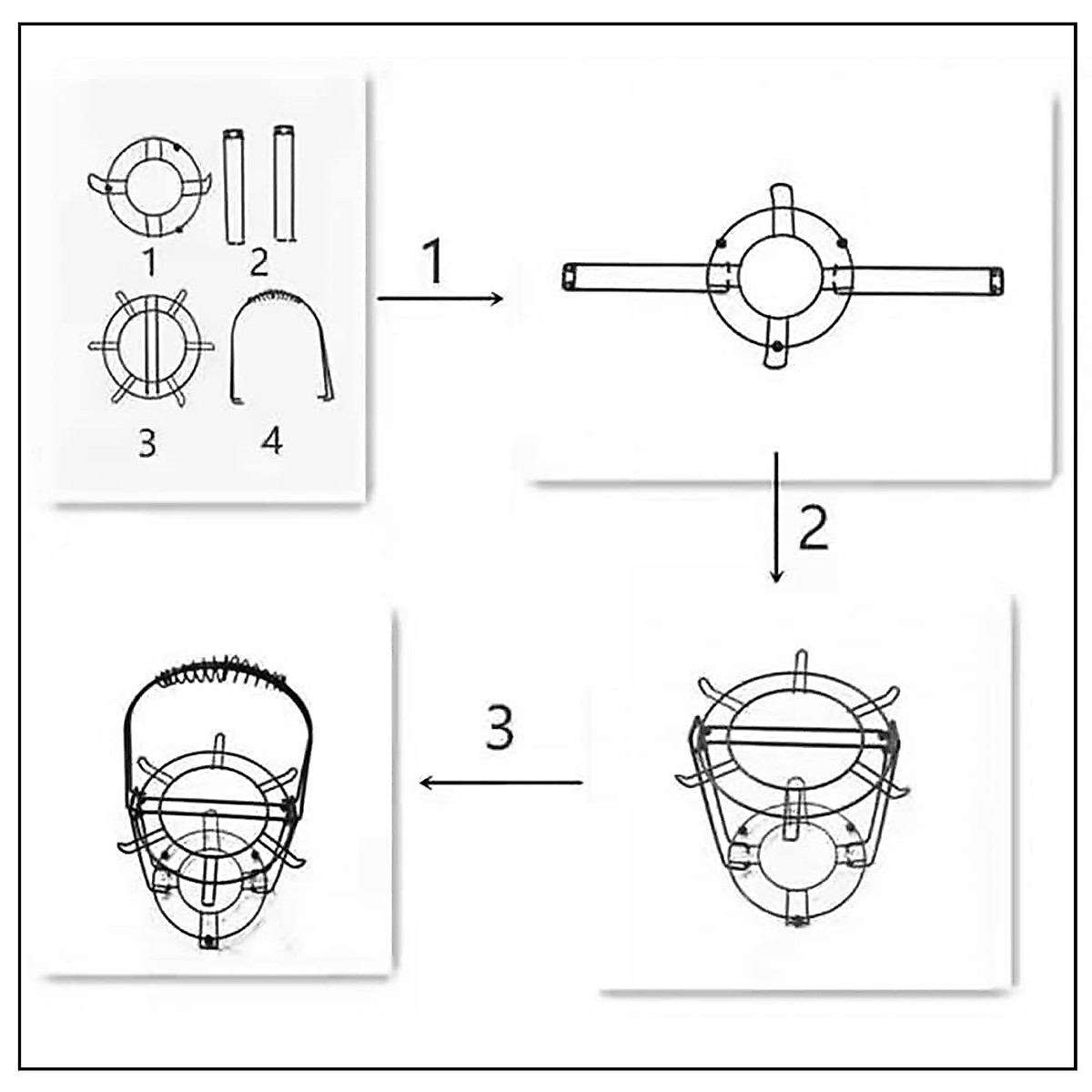 1 2
3 4

1

2

3