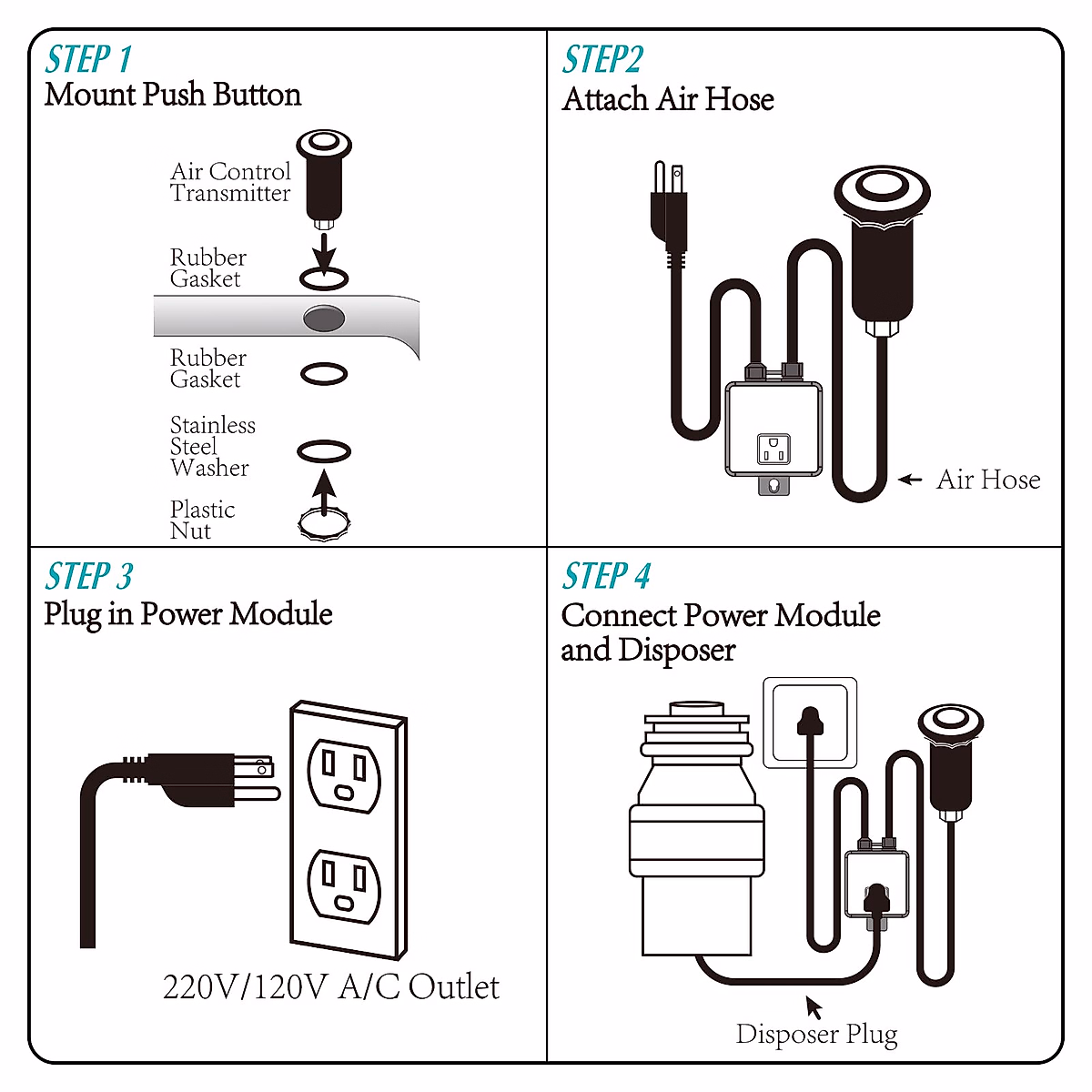 STEP 1
Mount Push Button

Air Control Transmitter

Rubber Gasket

Rubber Gasket

Stainless Steel Washer

Plastic Nut

STEP2
Attach Air Hose

Air Hose

STEP 3
Plug in Power Module

220V/120V A/C Outlet

STEP 4
Connect Power Module and Disposer

Disposer Plug