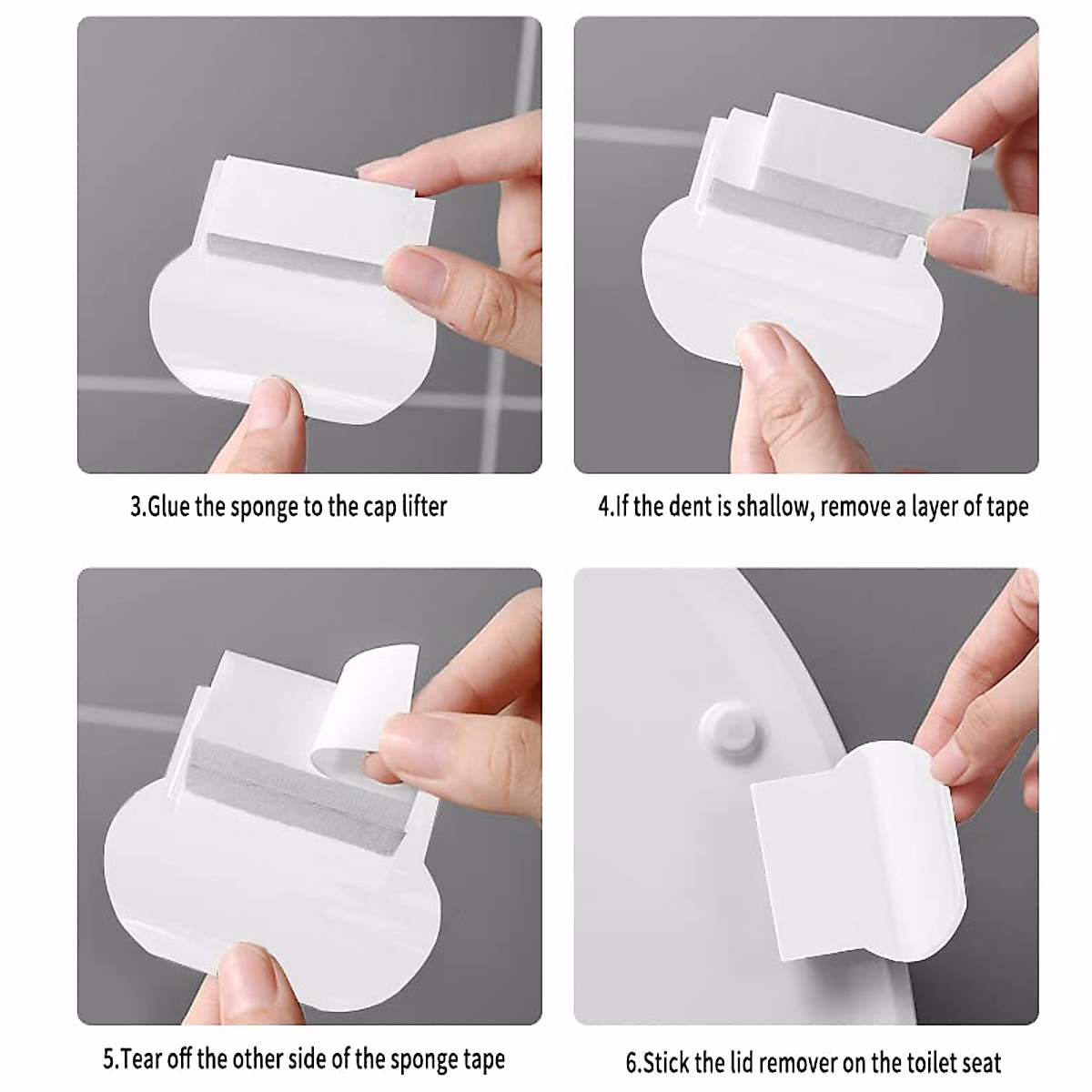 3.Glue the sponge to the cap lifter

4.If the dent is shallow, remove a layer of tape

5.Tear off the other side of the sponge tape

6.Stick the lid remover on the toilet seat