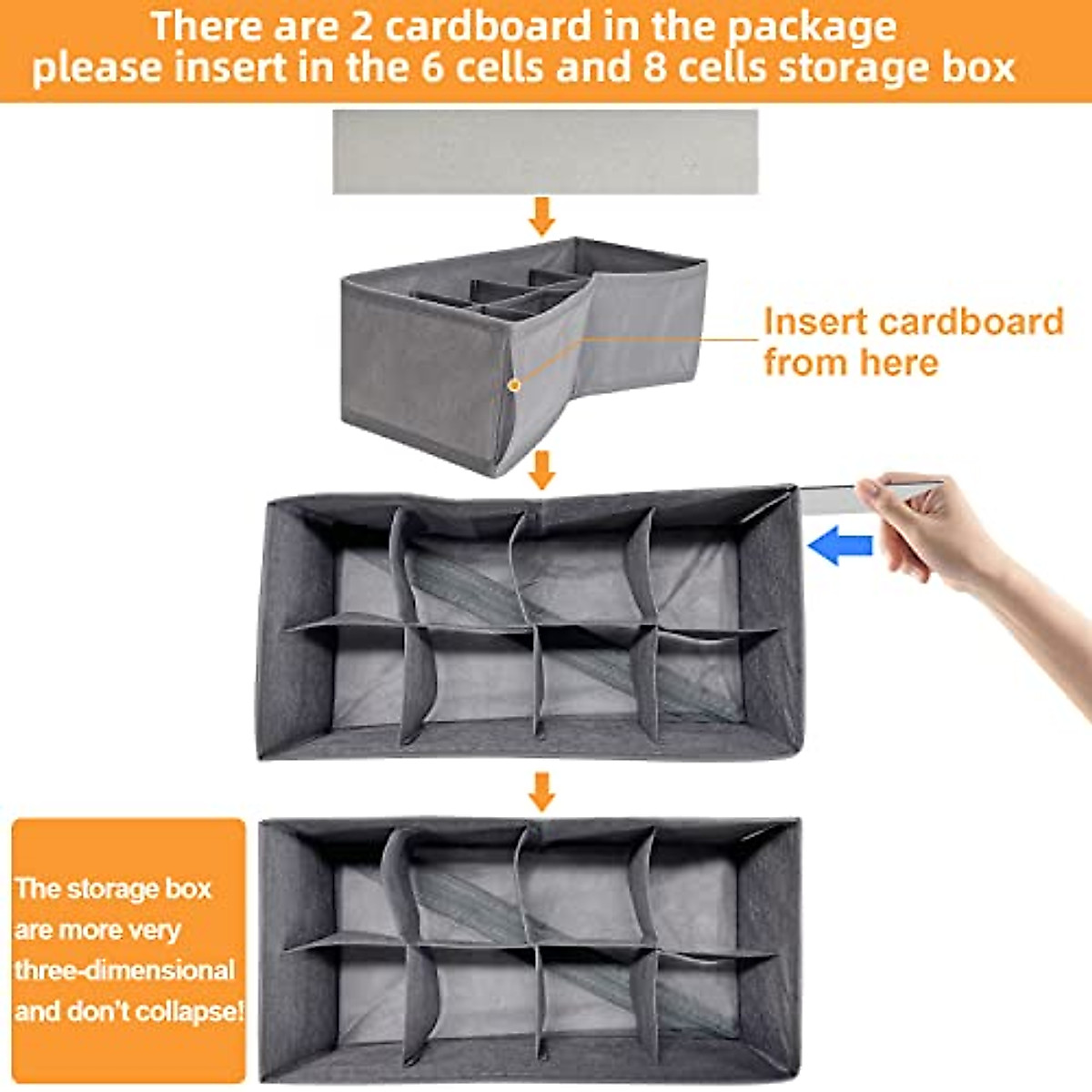 There are 2 cardboard in the package
please insert in the 6 cells and 8 cells storage box

Insert cardboard from here

The storage box are more very three-dimensional and don't collapse!