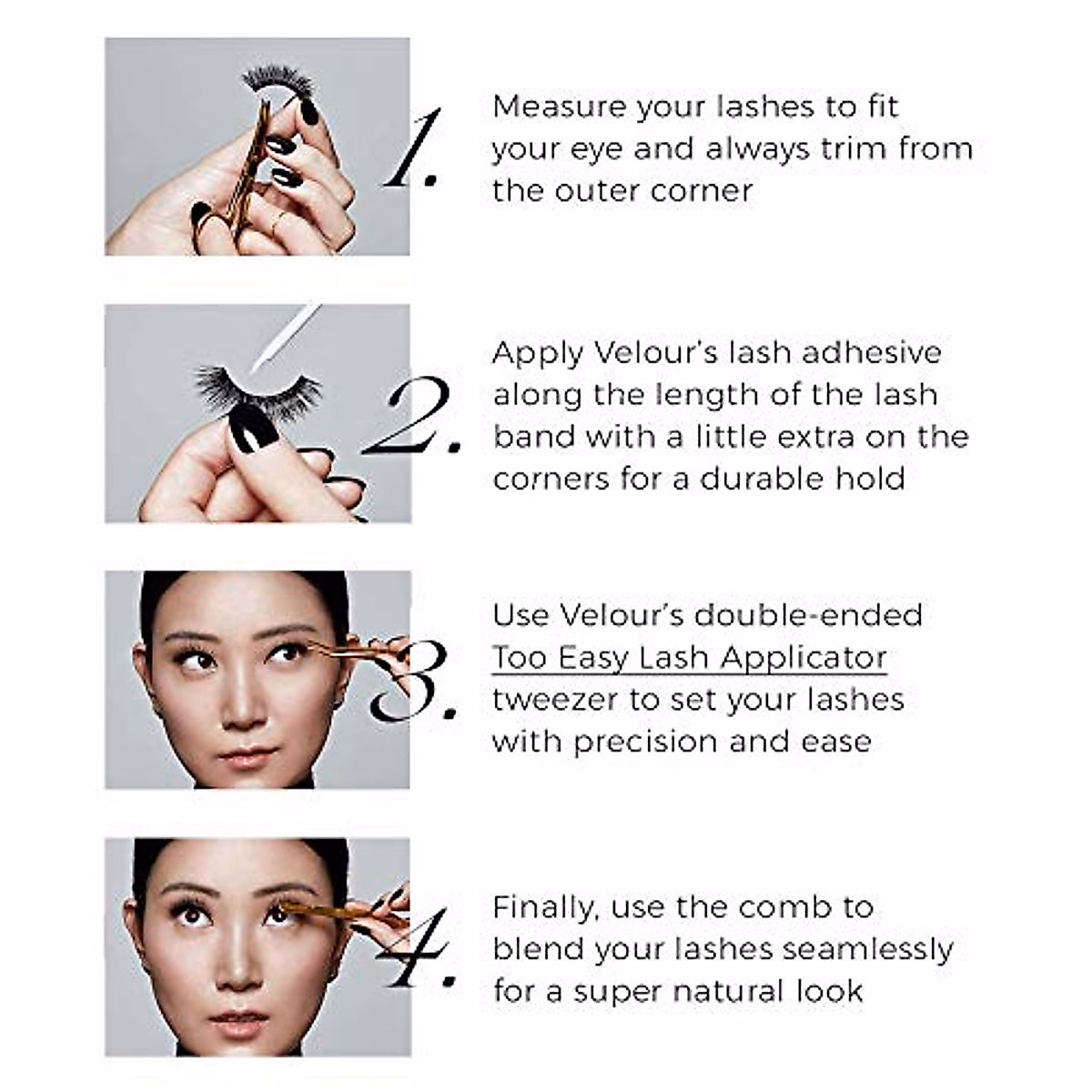 1.

Measure your lashes to fit your eye and always trim from the outer corner

2.

Apply Velour's lash adhesive along the length of the lash band with a little extra on the corners for a durable hold

3.

Use Velour's double-ended Too Easy Lash Applicator tweezer to set your lashes with precision and ease

4.

Finally, use the comb to blend your lashes seamlessly for a super natural look