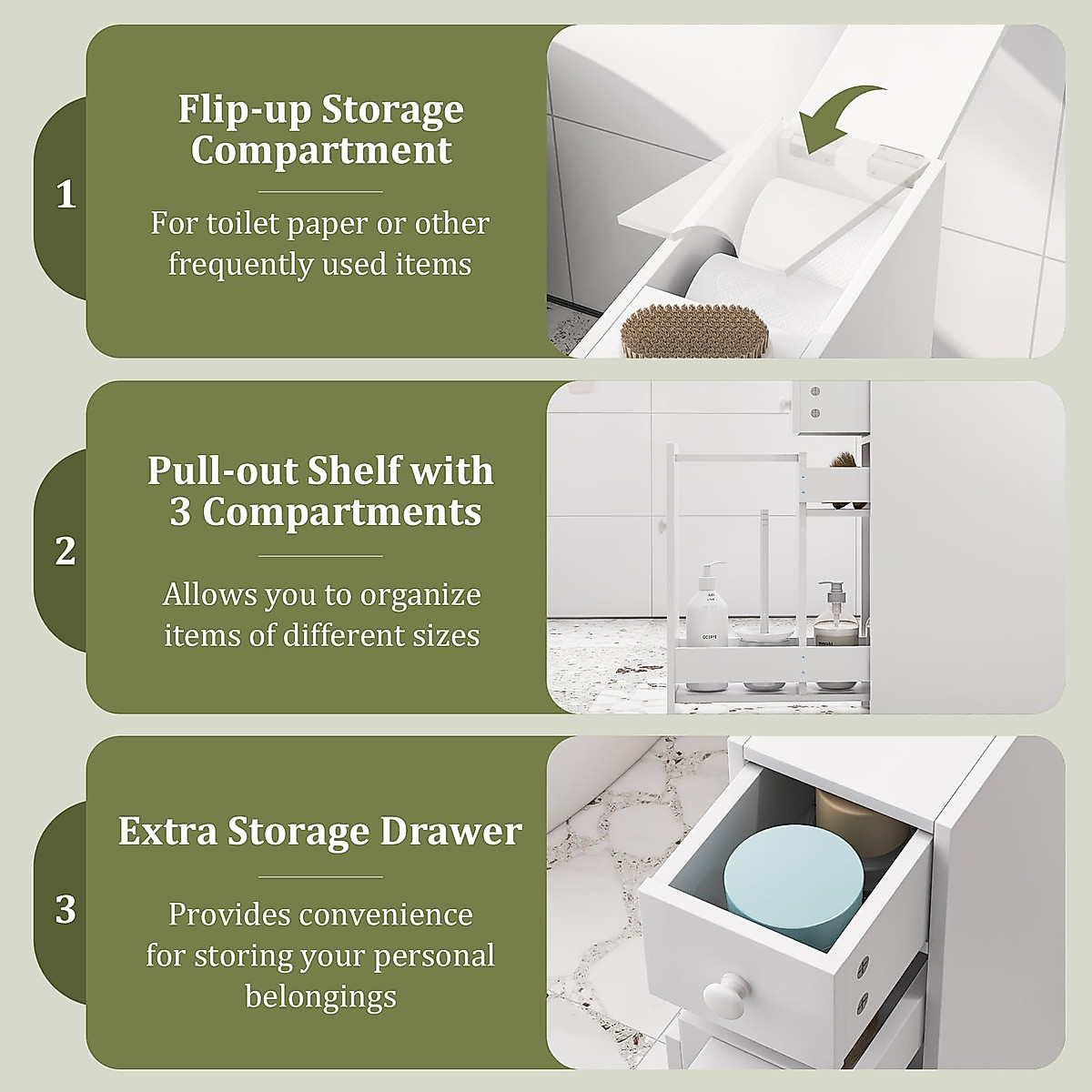 1

Flip-up Storage Compartment

For toilet paper or other frequently used items

2

Pull-out Shelf with 3 Compartments

Allows you to organize items of different sizes

3

Extra Storage Drawer

Provides convenience for storing your personal belongings