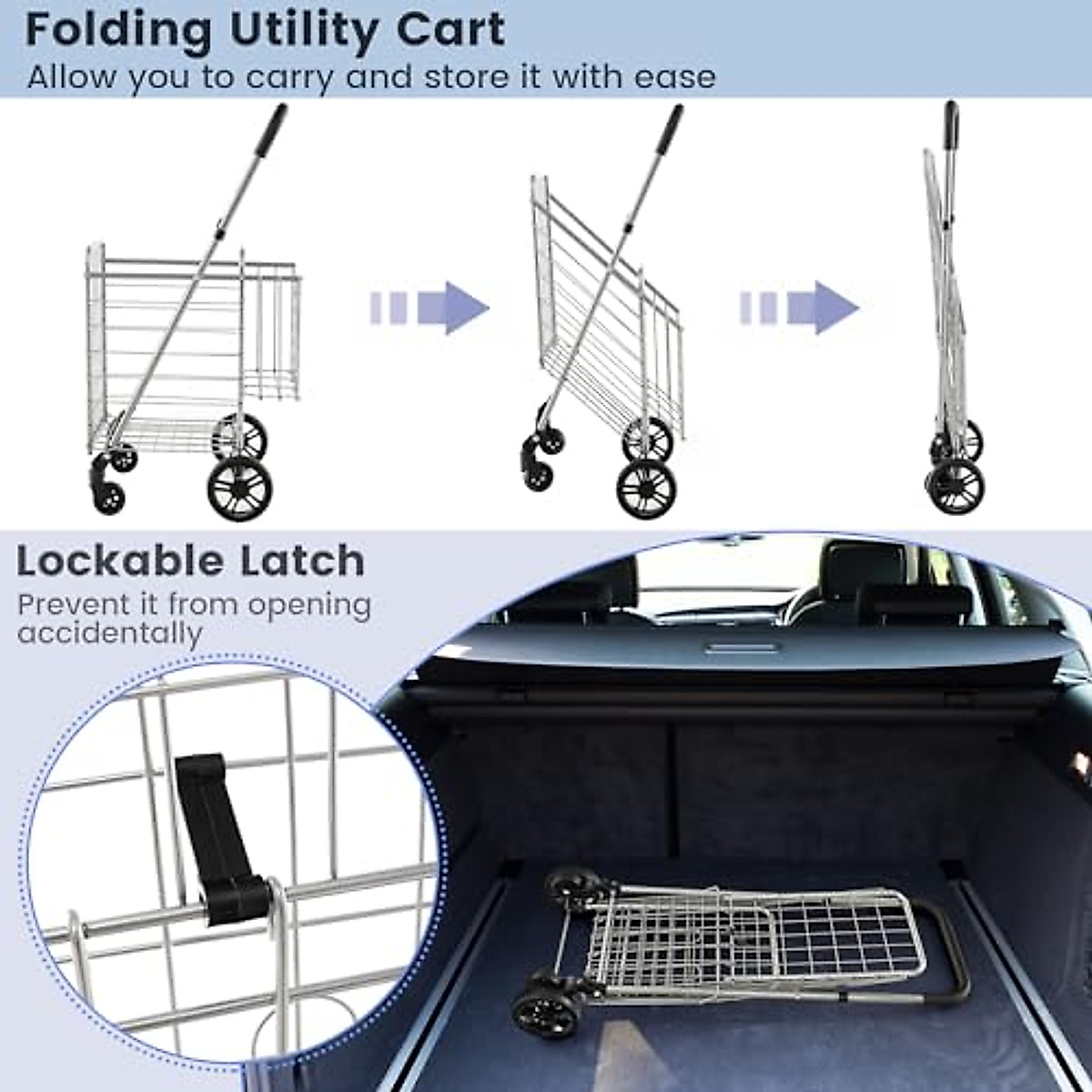 Folding Utility Cart
Allow you to carry and store it with ease

Lockable Latch
Prevent it from opening accidentally