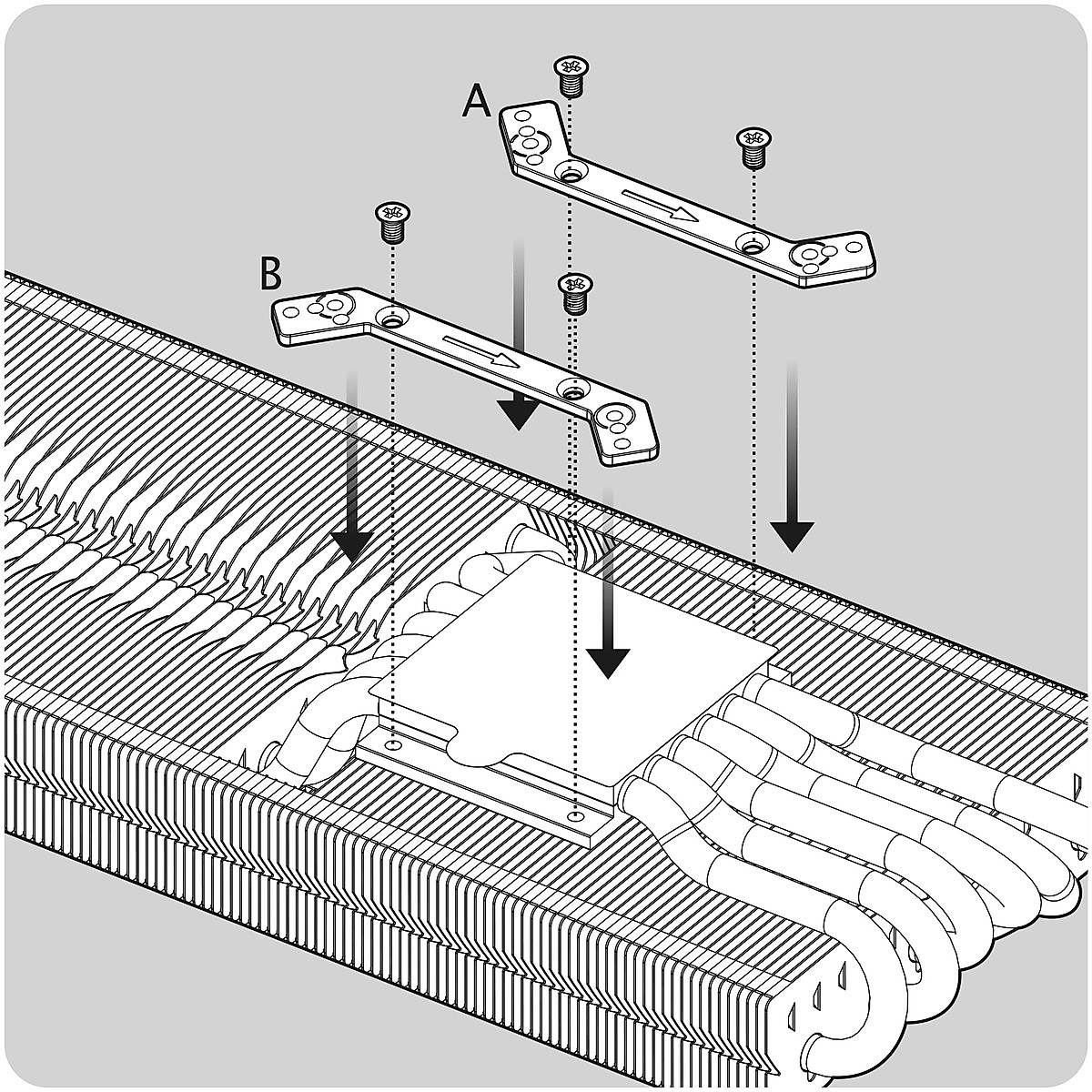 A

B