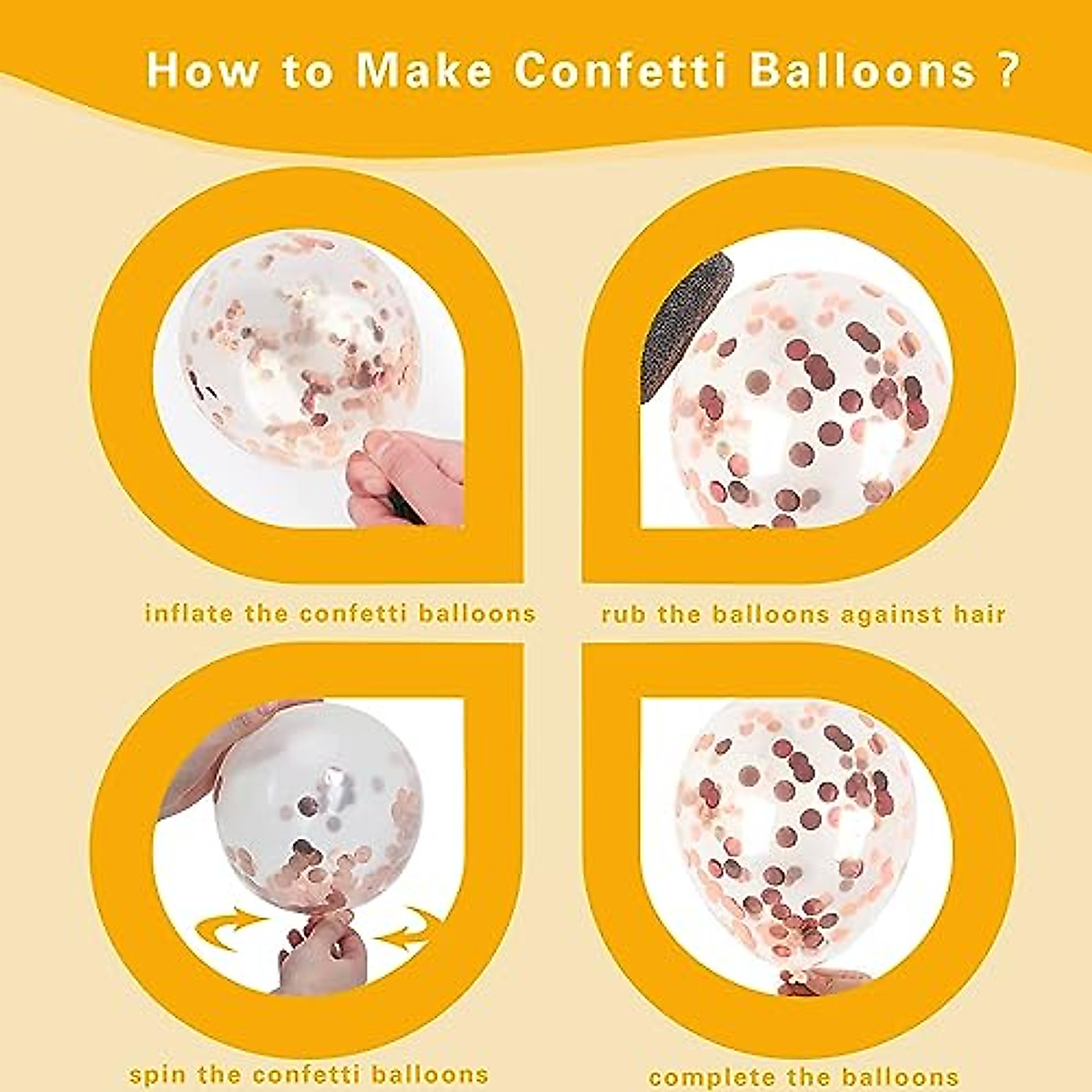 How to Make Confetti Balloons ?

inflate the confetti balloons

rub the balloons against hair

spin the confetti balloons

complete the balloons