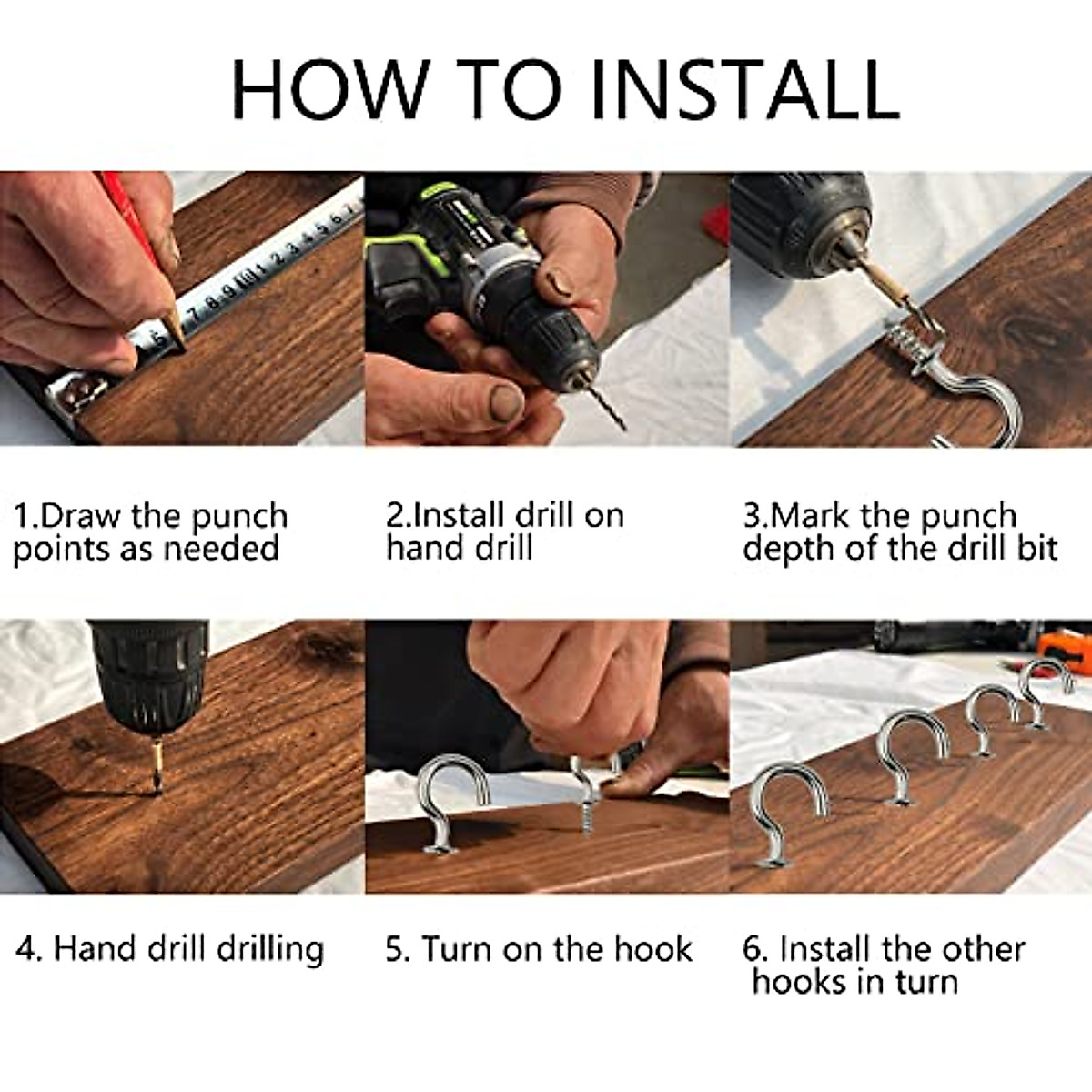 HOW TO INSTALL

1.Draw the punch points as needed

2.Install drill on hand drill

3.Mark the punch depth of the drill bit

4. Hand drill drilling

5. Turn on the hook

6. Install the other hooks in turn