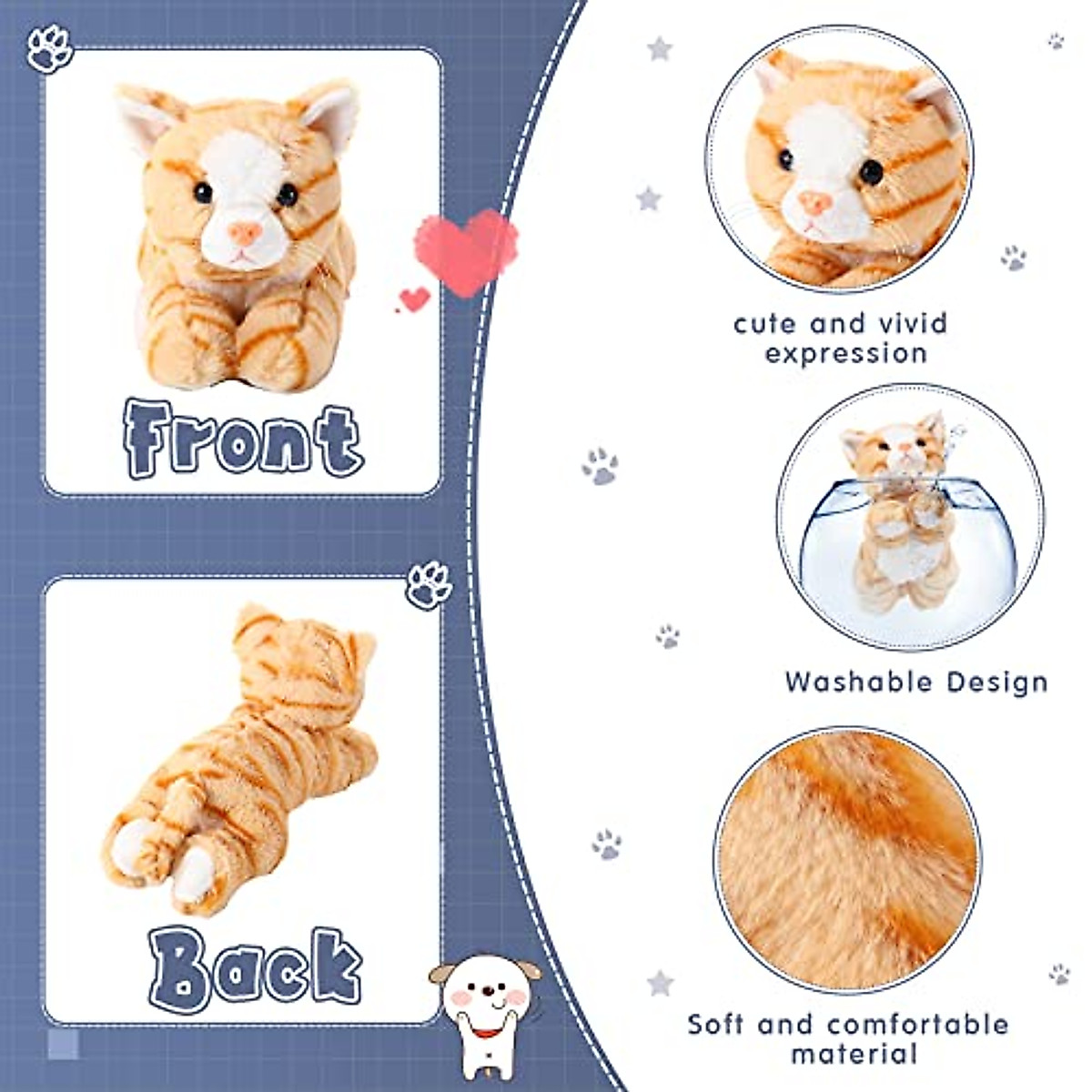 Front

Back

cute and vivid expression

Washable Design

Soft and comfortable material