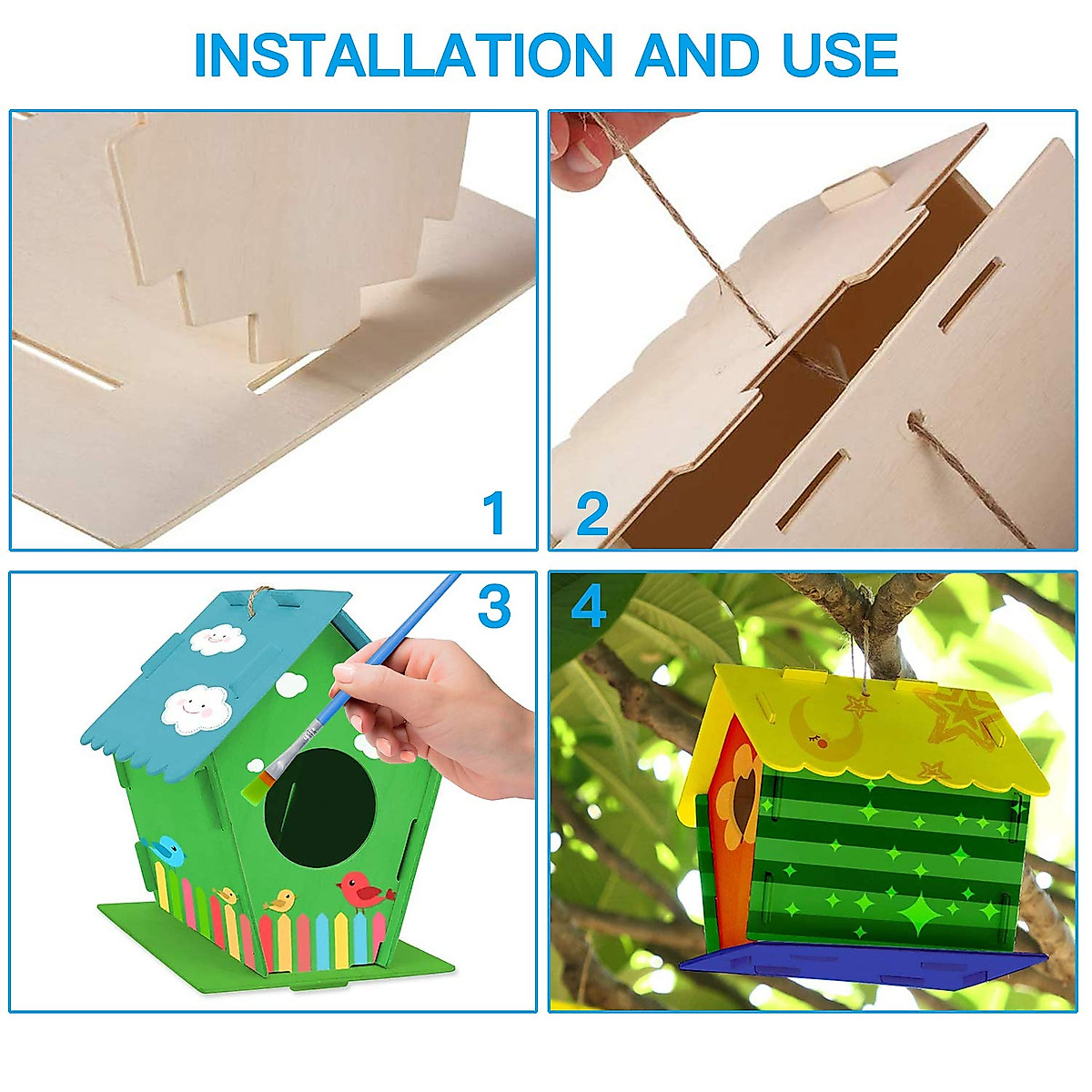 INSTALLATION AND USE

1

2

3

4