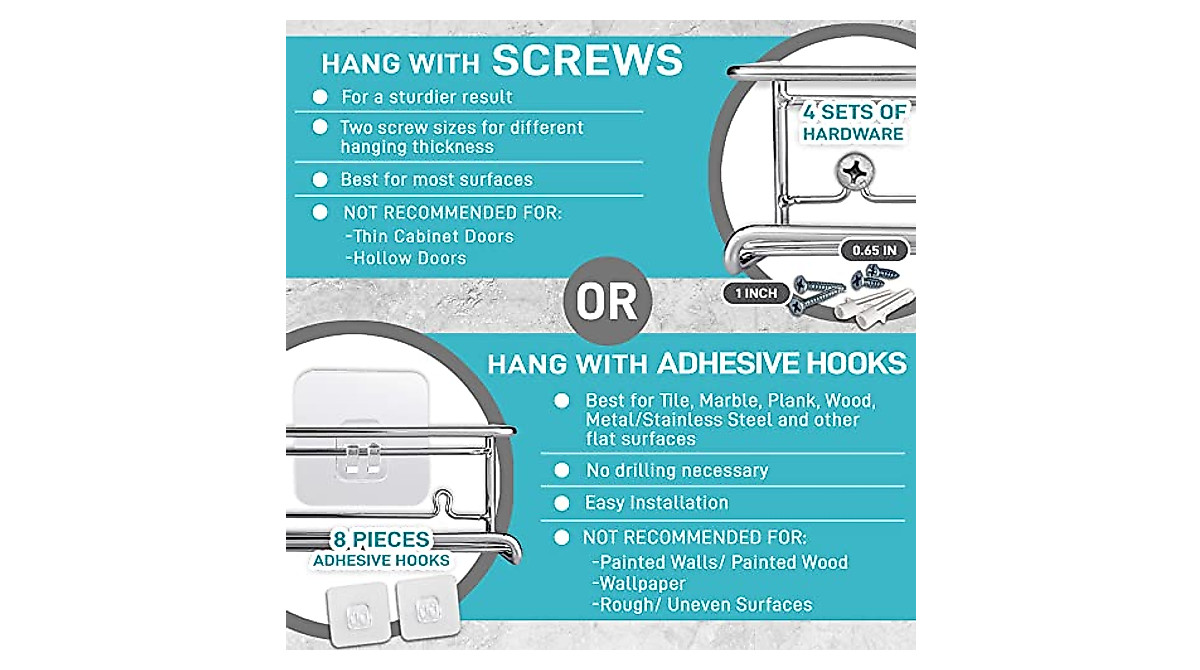 HANG WITH SCREWS

For a sturdier result

Two screw sizes for different hanging thickness

Best for most surfaces

NOT RECOMMENDED FOR:
-Thin Cabinet Doors
-Hollow Doors

4 SETS OF HARDWARE

0.65 IN

1 INCH

OR

HANG WITH ADHESIVE HOOKS

Best for Tile, Marble, Plank, Wood, Metal/Stainless Steel and other flat surfaces

No drilling necessary

Easy Installation

NOT RECOMMENDED FOR:
-Painted Walls/ Painted Wood
-Wallpaper
-Rough/ Uneven Surfaces

8 PIECES
ADHESIVE HOOKS