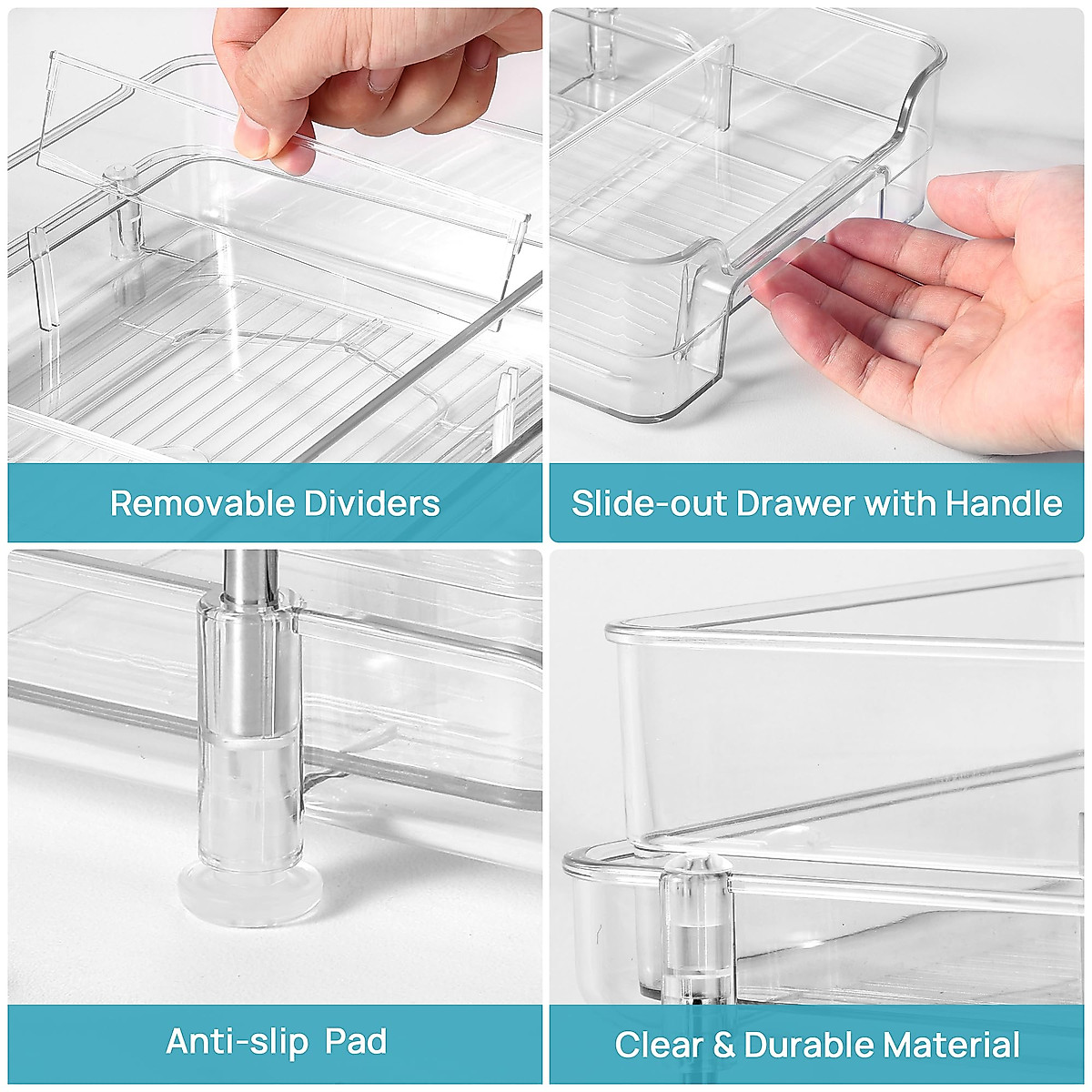 Removable Dividers

Slide-out Drawer with Handle

Anti-slip Pad

Clear & Durable Material