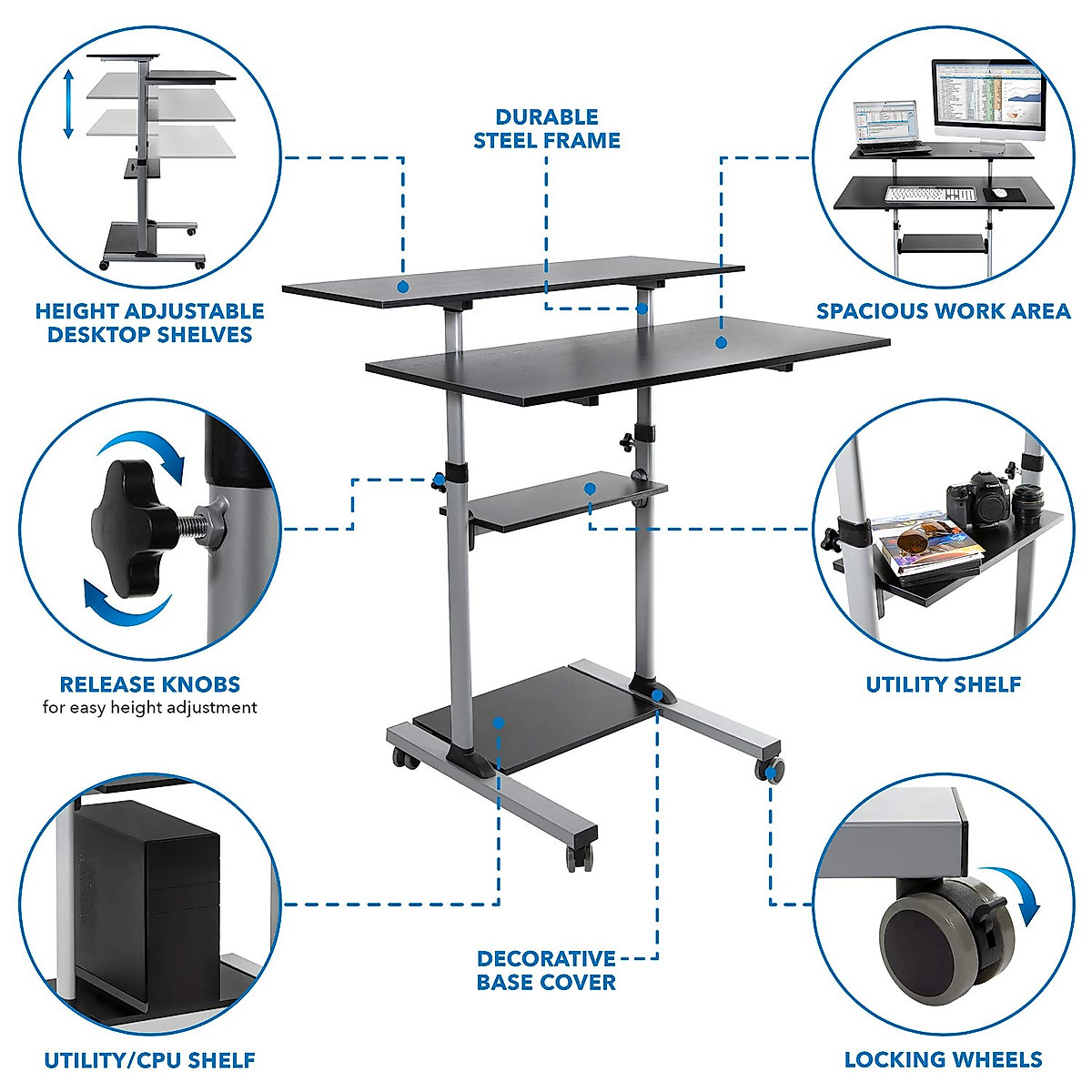 DURABLE STEEL FRAME

HEIGHT ADJUSTABLE DESKTOP SHELVES

SPACIOUS WORK AREA

RELEASE KNOBS
for easy height adjustment

UTILITY SHELF

DECORATIVE BASE COVER

UTILITY/CPU SHELF

LOCKING WHEELS