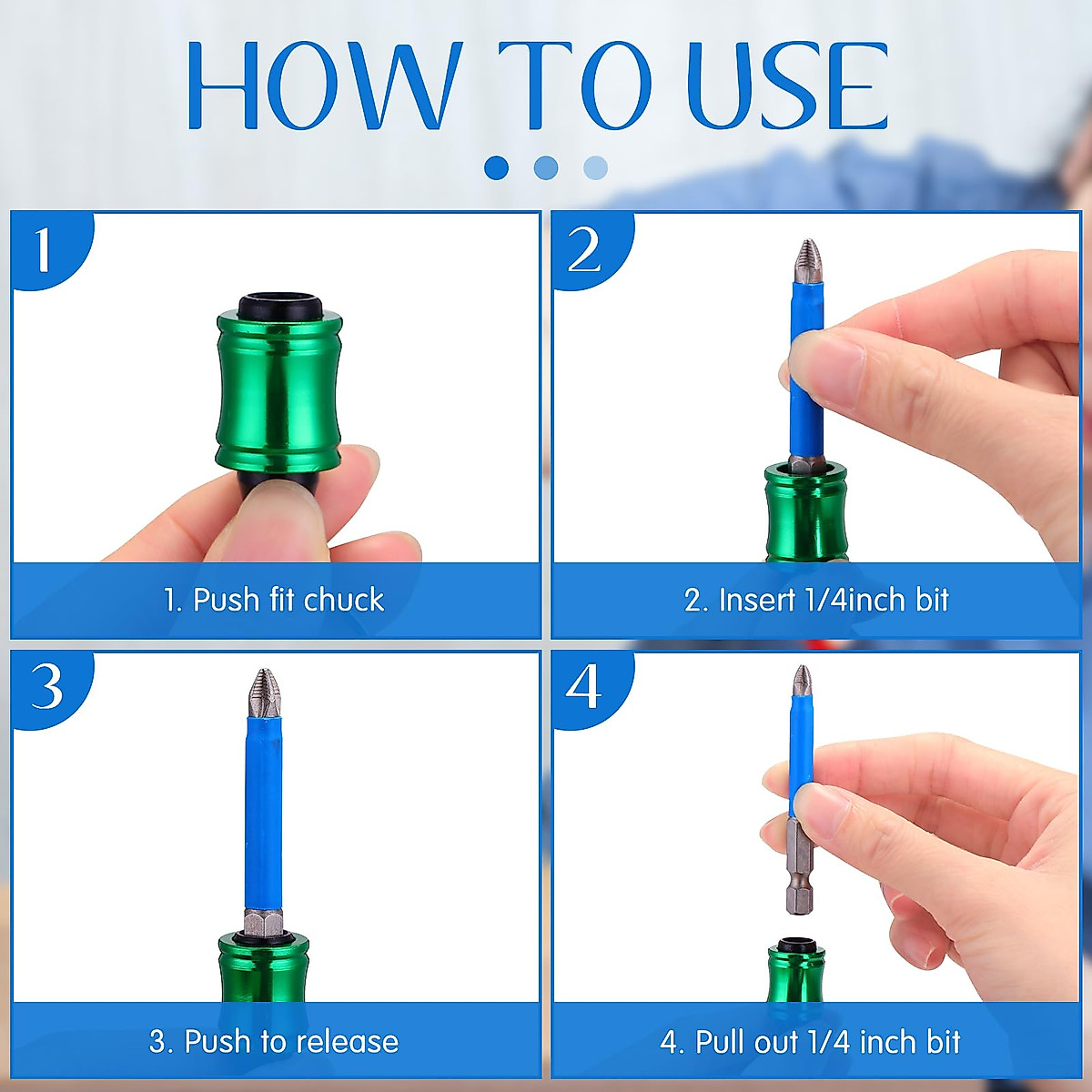 HOW TO USE

1

1. Push fit chuck

2

2. Insert 1/4inch bit

3

3. Push to release

4

4. Pull out 1/4 inch bit