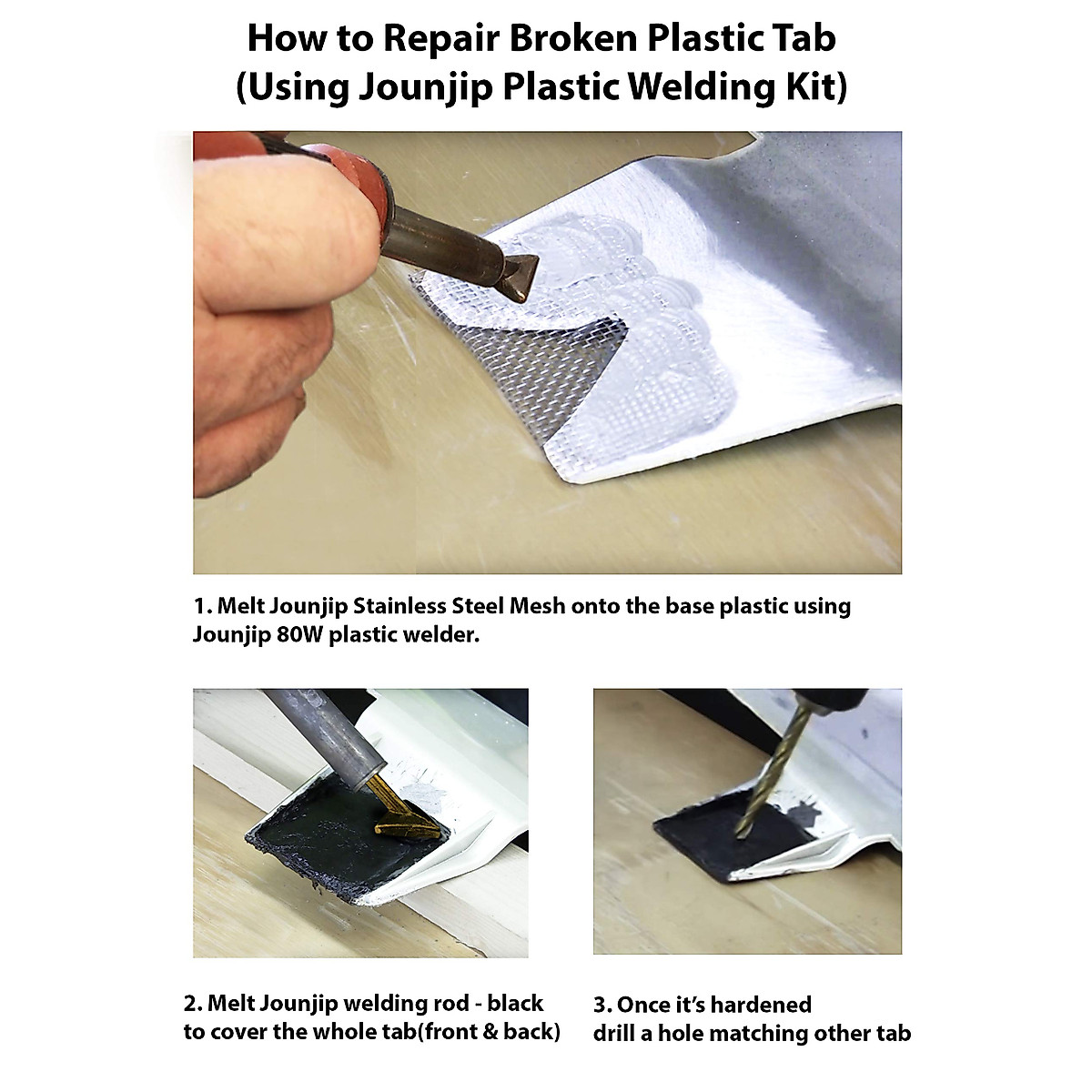 How to Repair Broken Plastic Tab
(Using Jounjip Plastic Welding Kit)

1. Melt Jounjip Stainless Steel Mesh onto the base plastic using Jounjip 80W plastic welder.

2. Melt Jounjip welding rod - black to cover the whole tab(front & back)

3. Once it's hardened drill a hole matching other tab