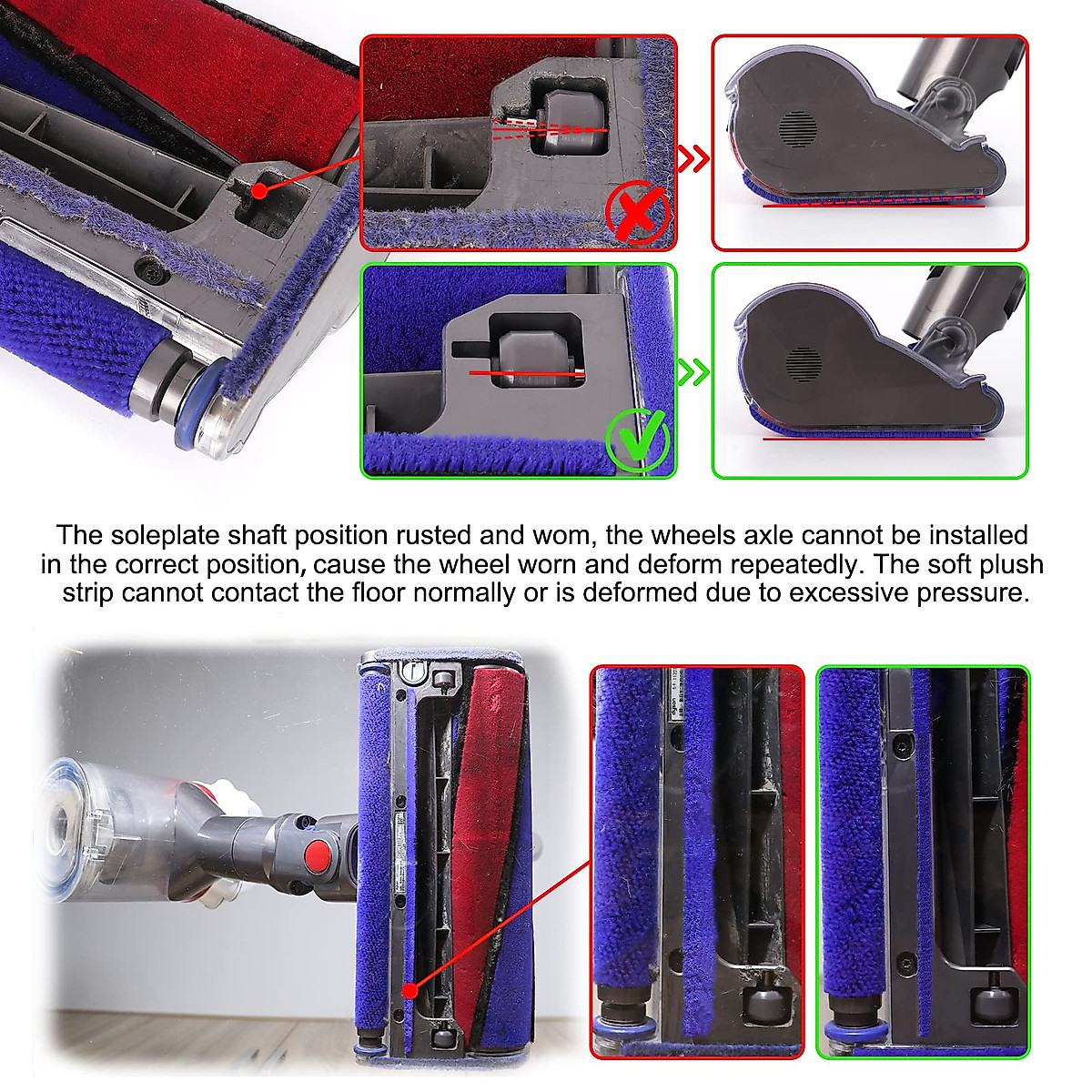 The soleplate shaft position rusted and wom, the wheels axle cannot be installed in the correct position, cause the wheel worn and deform repeatedly. The soft plush strip cannot contact the floor normally or is deformed due to excessive pressure.