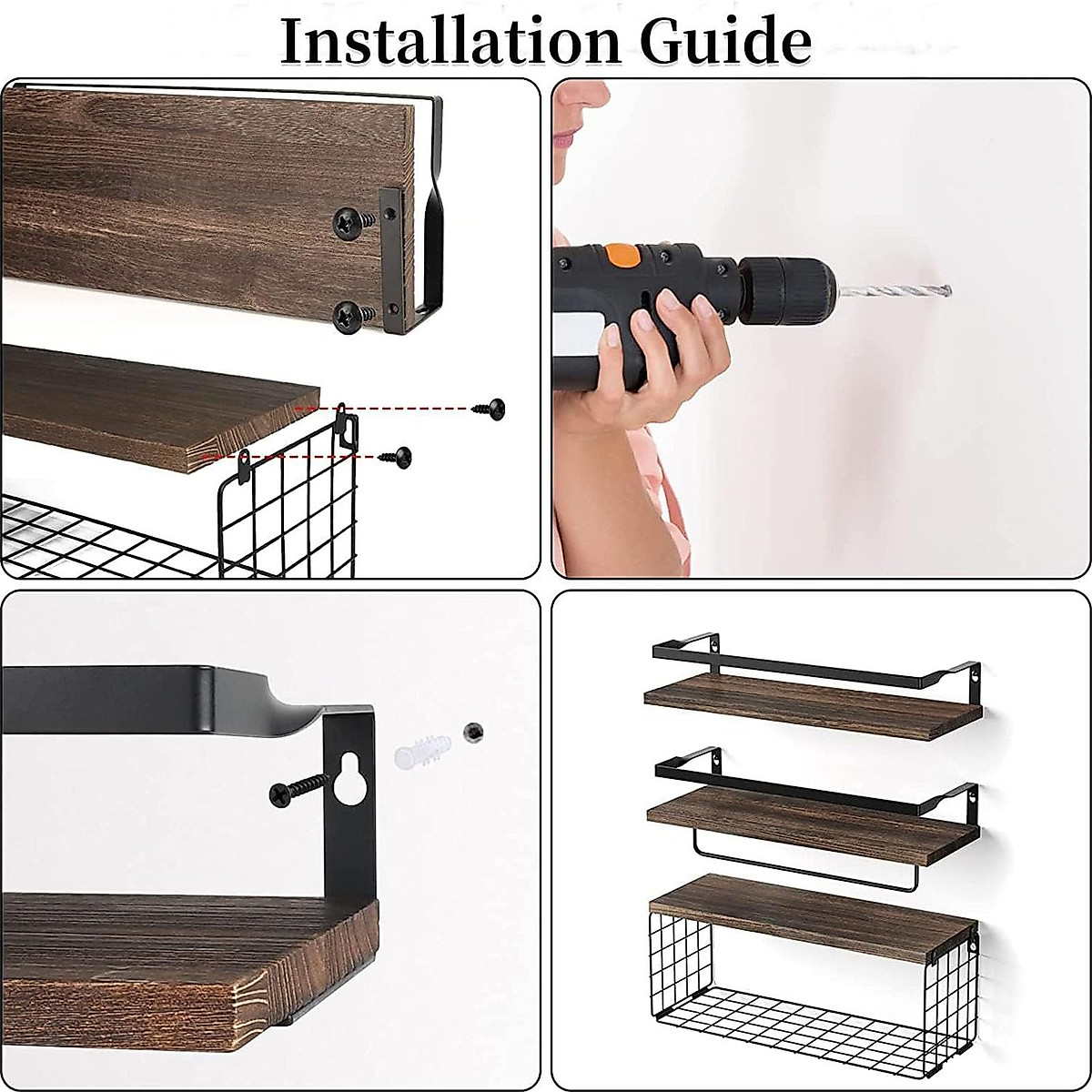 Installation Guide