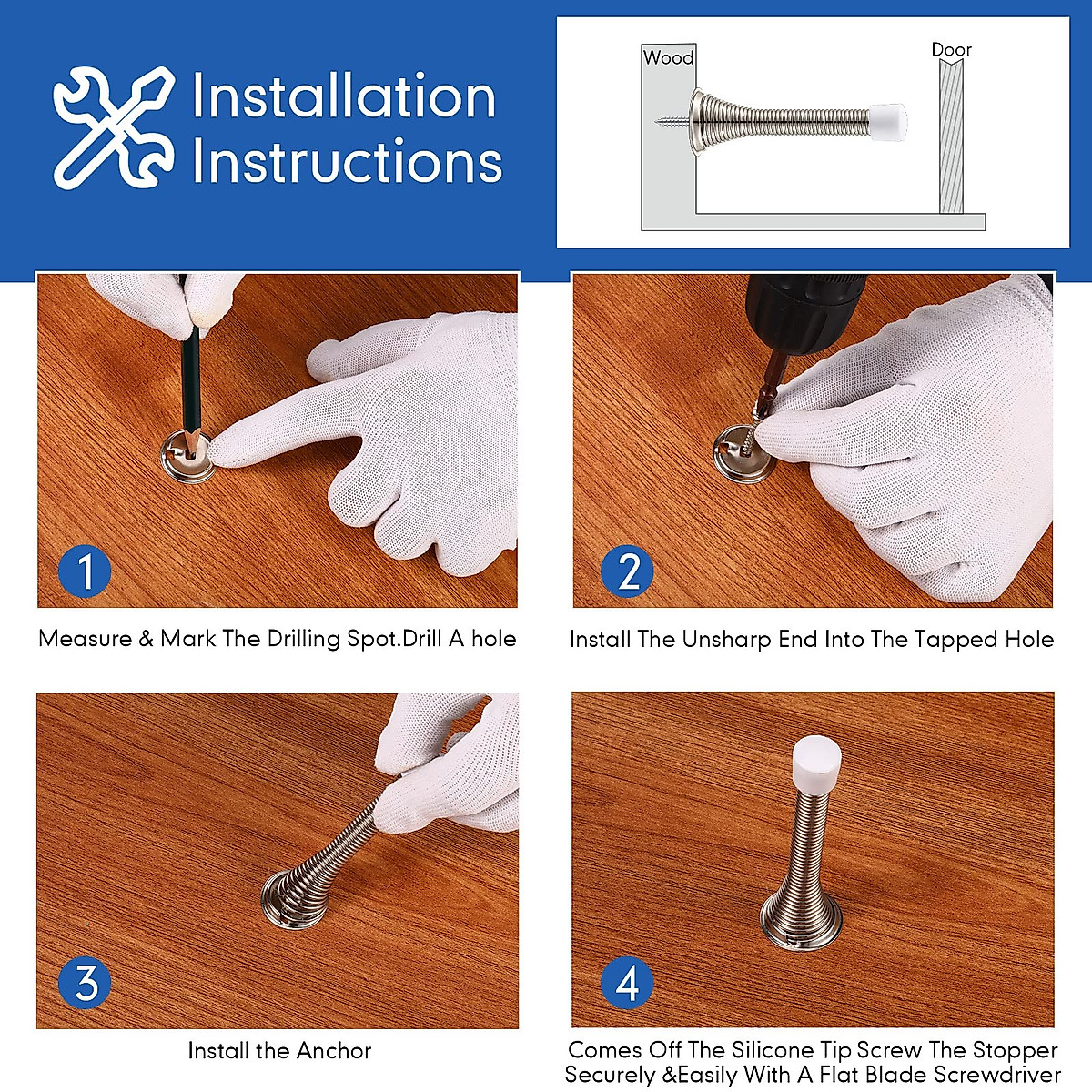 Installation Instructions

Wood

Door

1

Measure & Mark The Drilling Spot.Drill A hole

2

Install The Unsharp End Into The Tapped Hole

3

Install the Anchor

4

Comes Off The Silicone Tip Screw The Stopper Securely &Easily With A Flat Blade Screwdriver