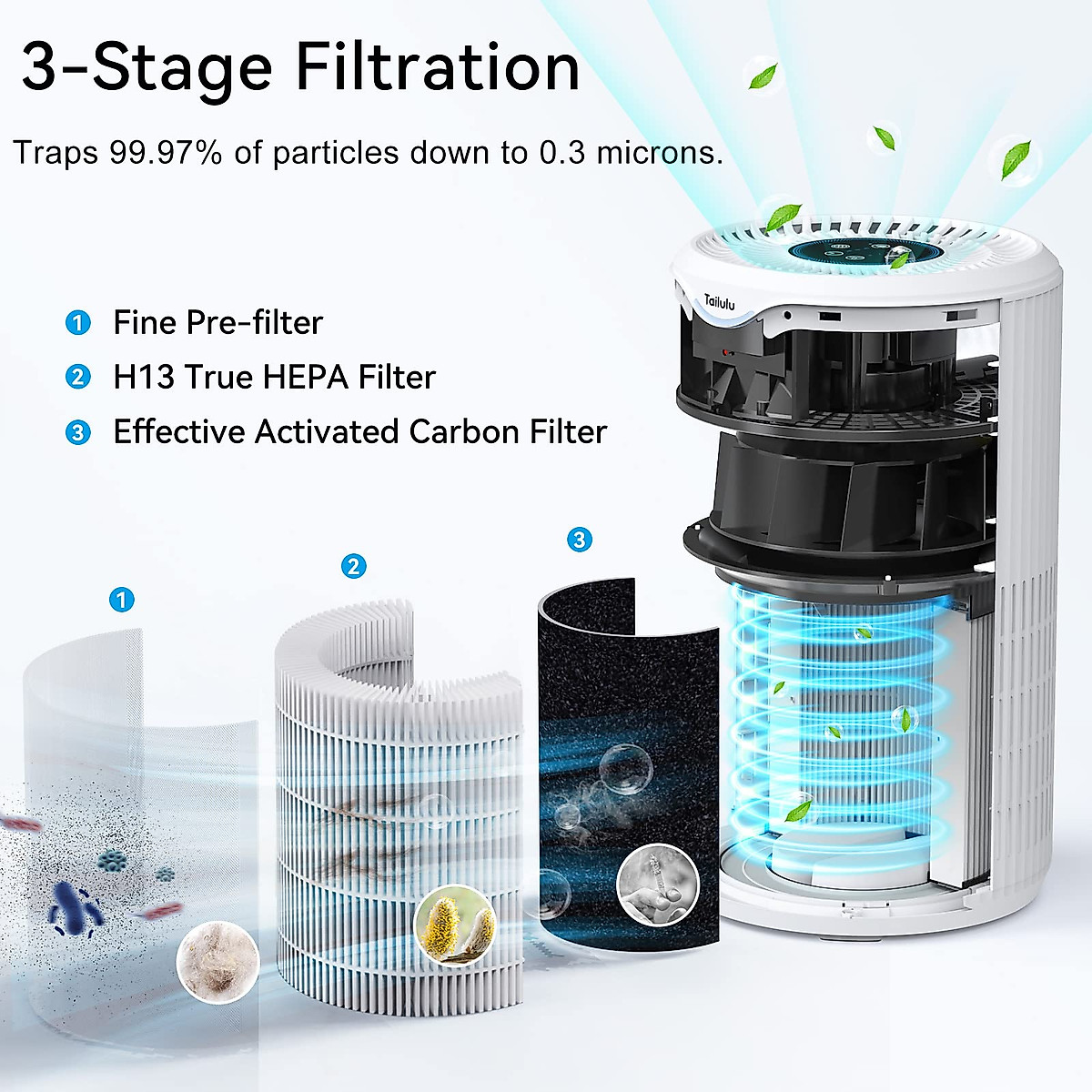 3-Stage Filtration

Traps 99.97% of particles down to 0.3 microns.

1 Fine Pre-filter
2 H13 True HEPA Filter
3 Effective Activated Carbon Filter

Tailulu

1
2
3