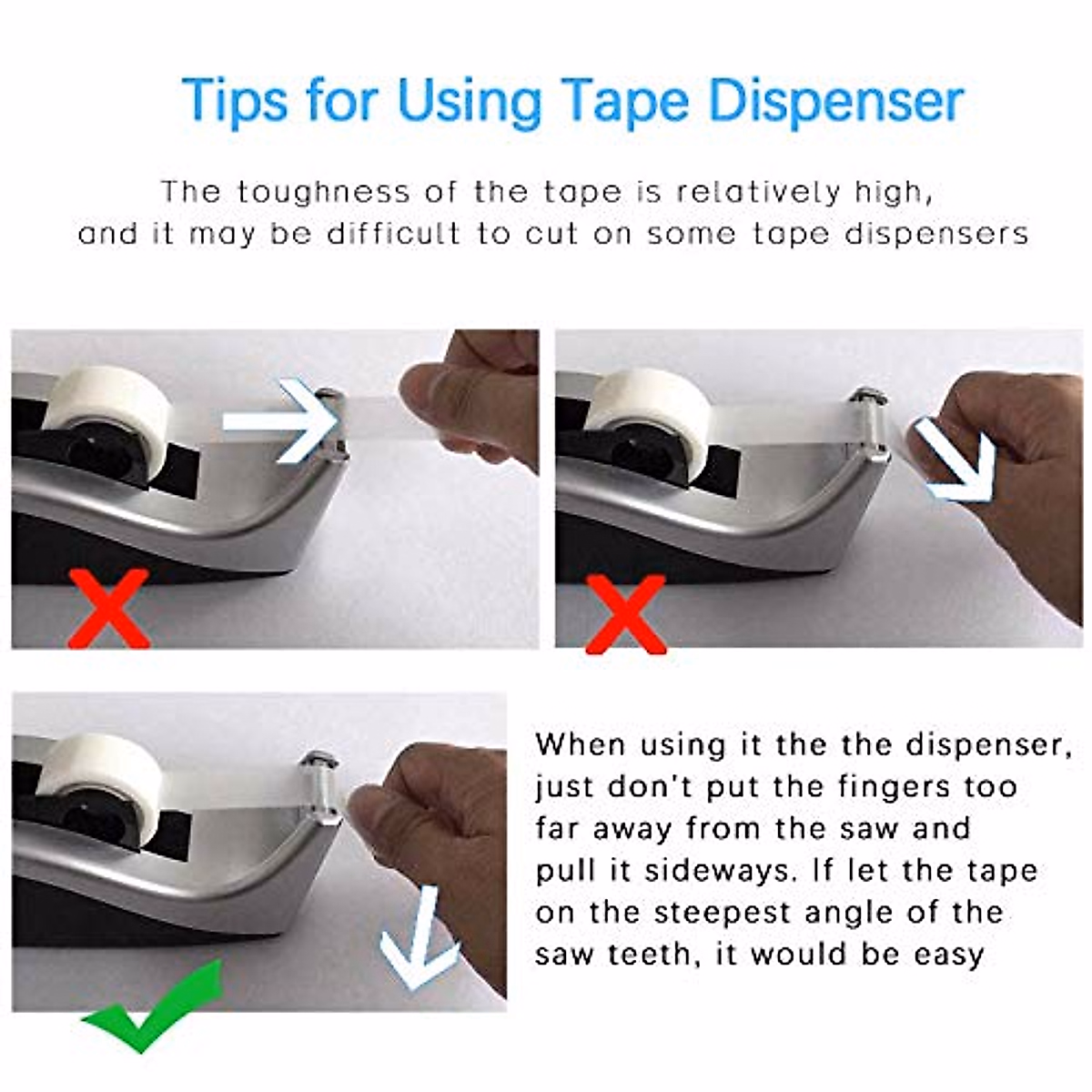 Tips for Using Tape Dispenser

The toughness of the tape is relatively high, and it may be difficult to cut on some tape dispensers

When using it the the dispenser, just don't put the fingers too far away from the saw and pull it sideways. If let the tape on the steepest angle of the saw teeth, it would be easy