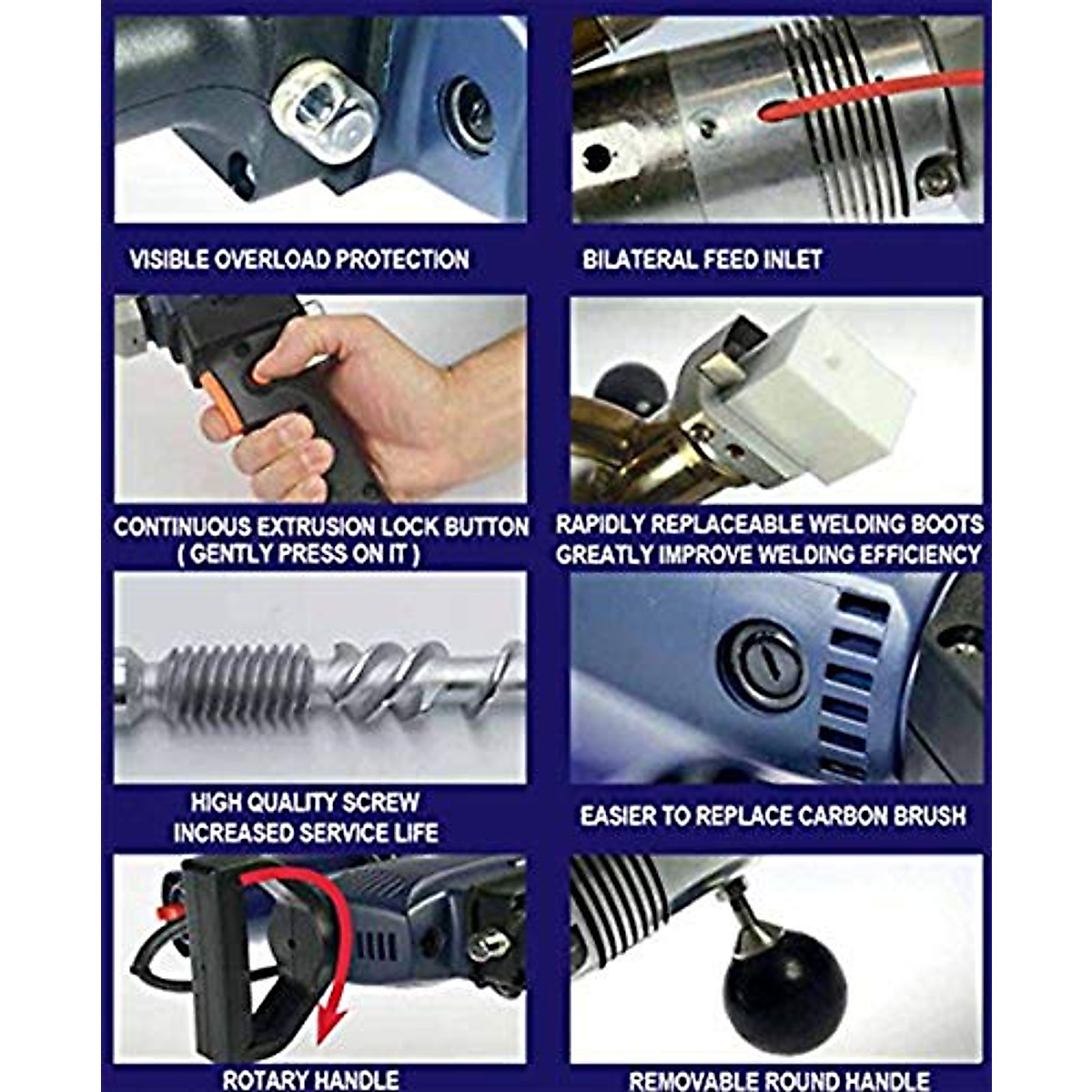 VISIBLE OVERLOAD PROTECTION

BILATERAL FEED INLET

CONTINUOUS EXTRUSION LOCK BUTTON ( GENTLY PRESS ON IT )

RAPIDLY REPLACEABLE WELDING BOOTS GREATLY IMPROVE WELDING EFFICIENCY

HIGH QUALITY SCREW INCREASED SERVICE LIFE

EASIER TO REPLACE CARBON BRUSH

ROTARY HANDLE

REMOVABLE ROUND HANDLE