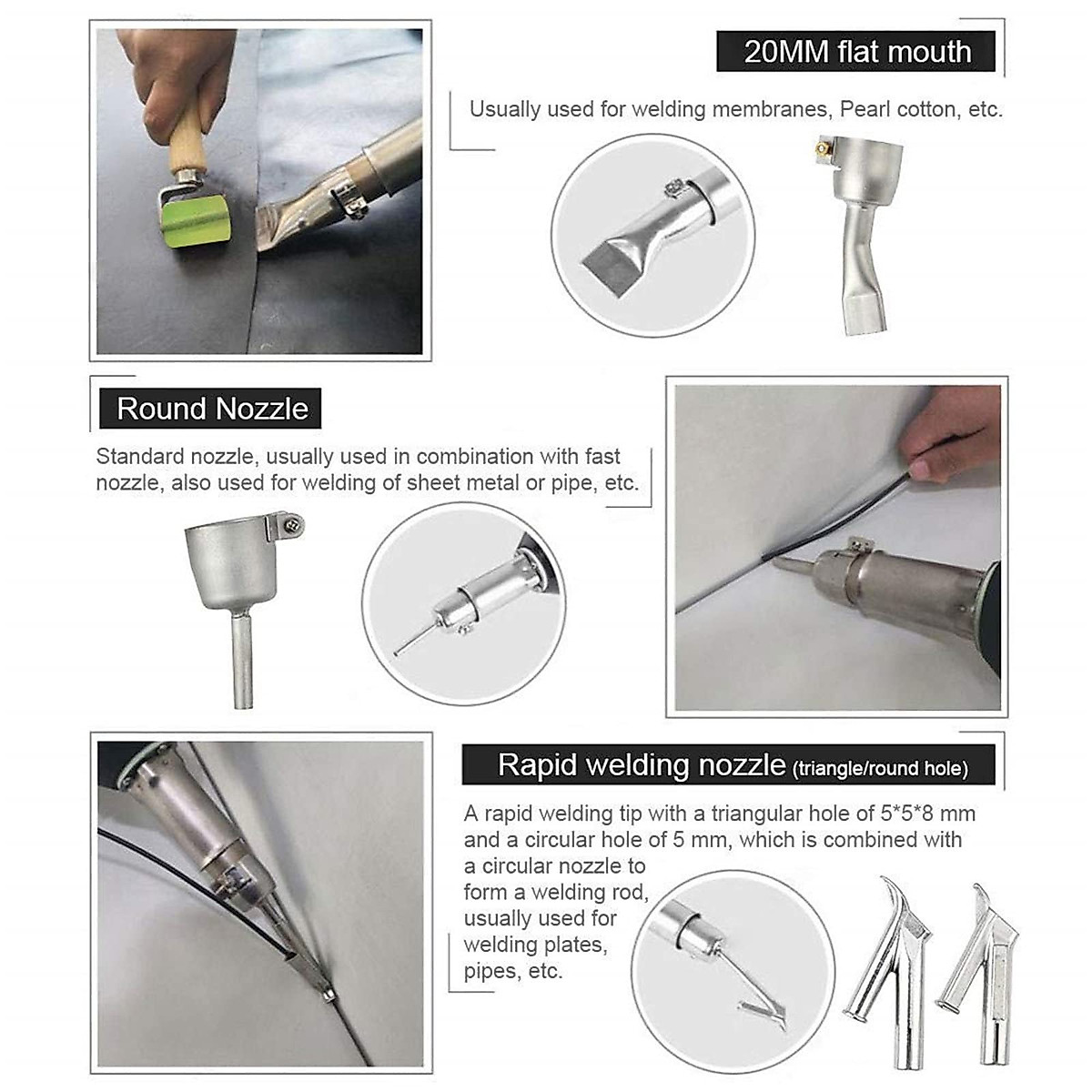 20MM flat mouth

Usually used for welding membranes, Pearl cotton, etc.

Round Nozzle

Standard nozzle, usually used in combination with fast nozzle, also used for welding of sheet metal or pipe, etc.

Rapid welding nozzle (triangle/round hole)

A rapid welding tip with a triangular hole of 5*5*8 mm and a circular hole of 5 mm, which is combined with a circular nozzle to form a welding rod, usually used for welding plates, pipes, etc.