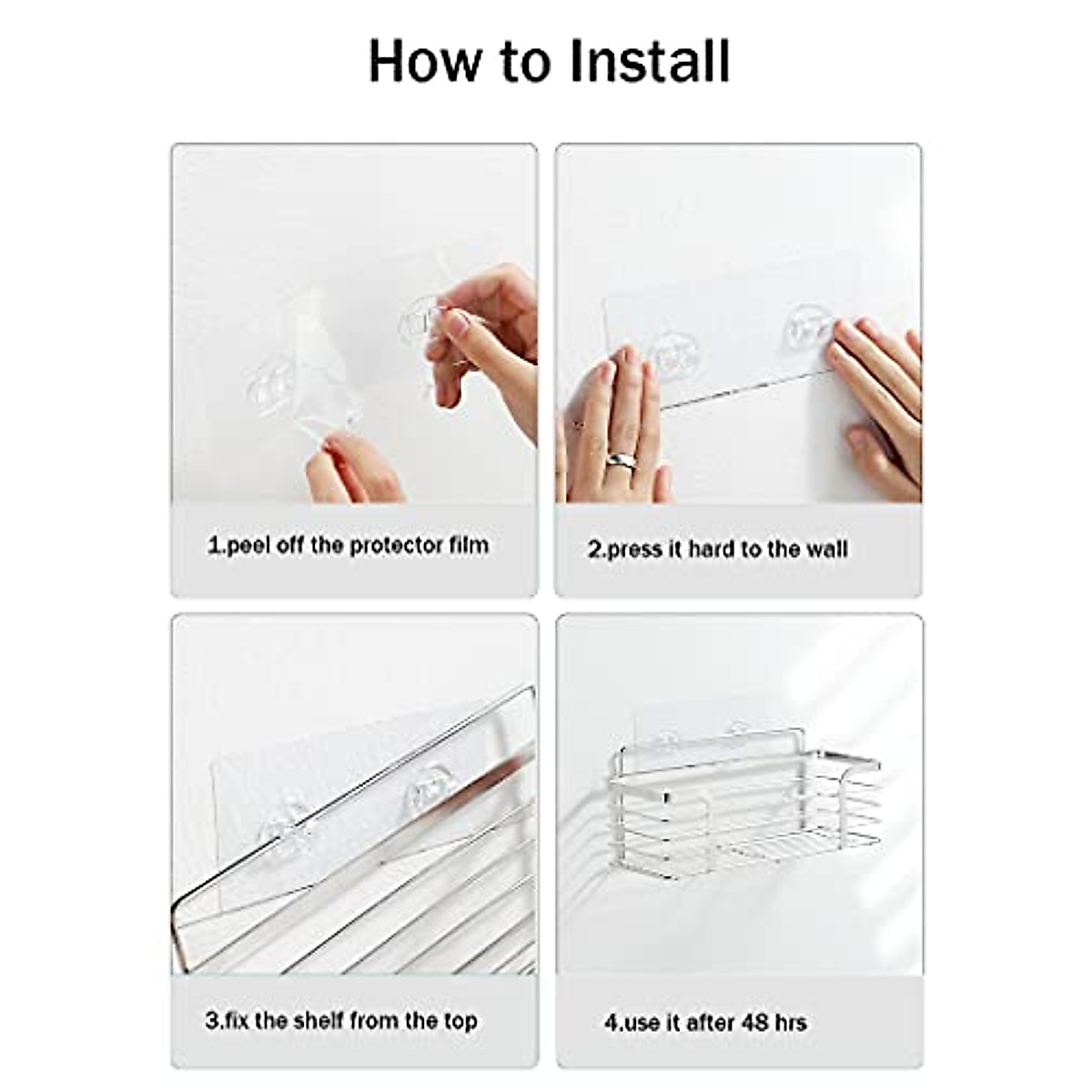 How to Install

1.peel off the protector film

2.press it hard to the wall

3.fix the shelf from the top

4.use it after 48 hrs