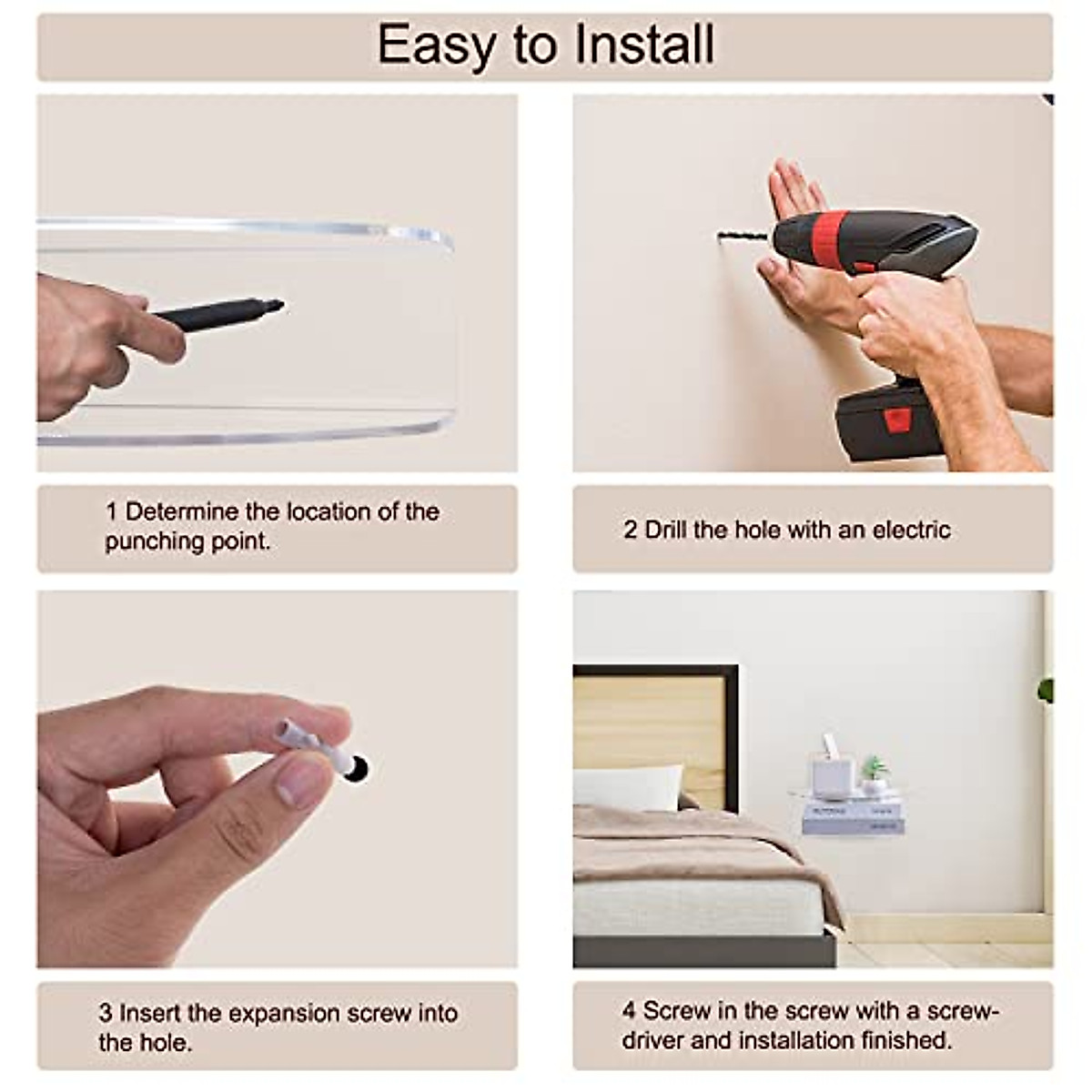 Easy to Install

1 Determine the location of the punching point.

2 Drill the hole with an electric

3 Insert the expansion screw into the hole.

4 Screw in the screw with a screwdriver and installation finished.