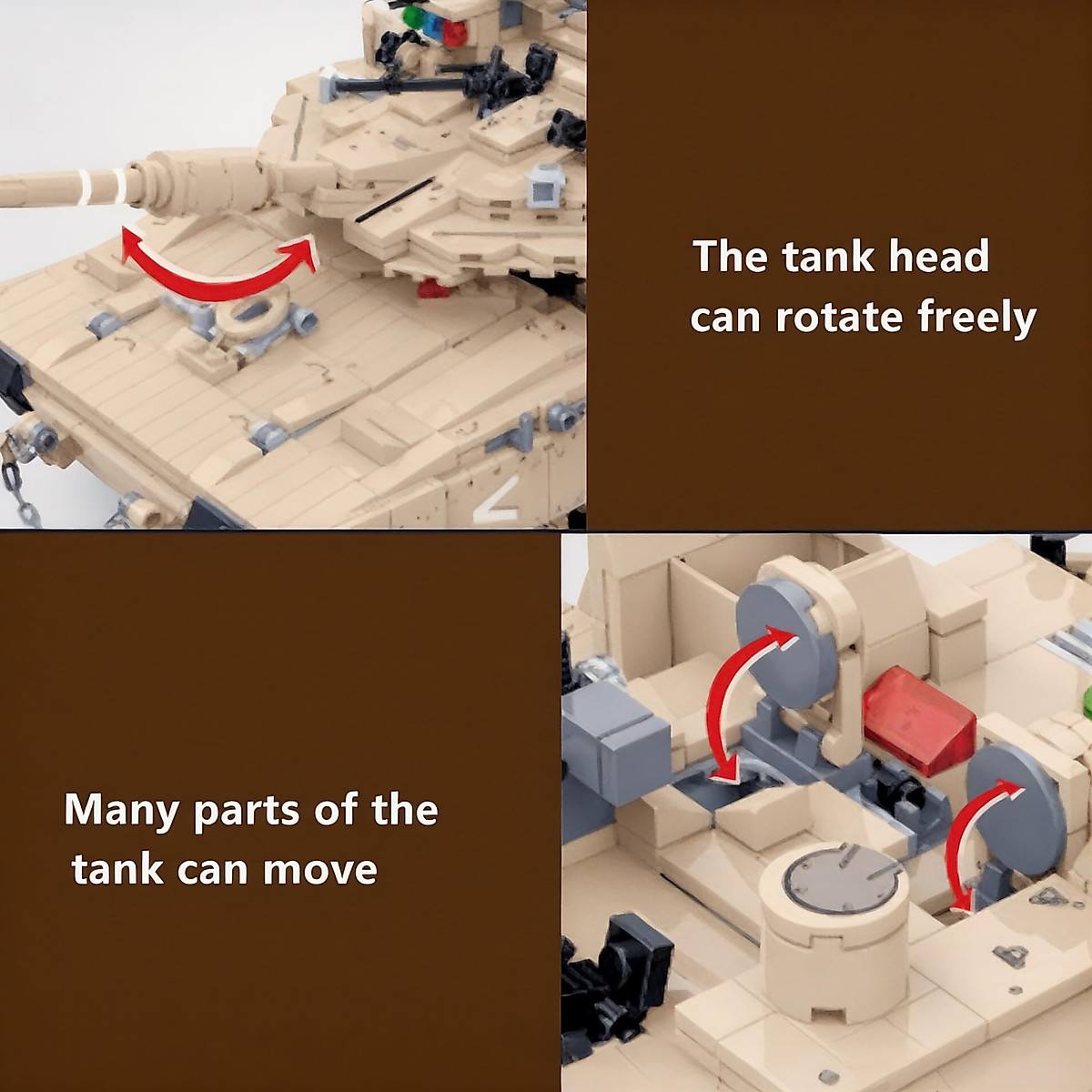 The tank head can rotate freely

Many parts of the tank can move