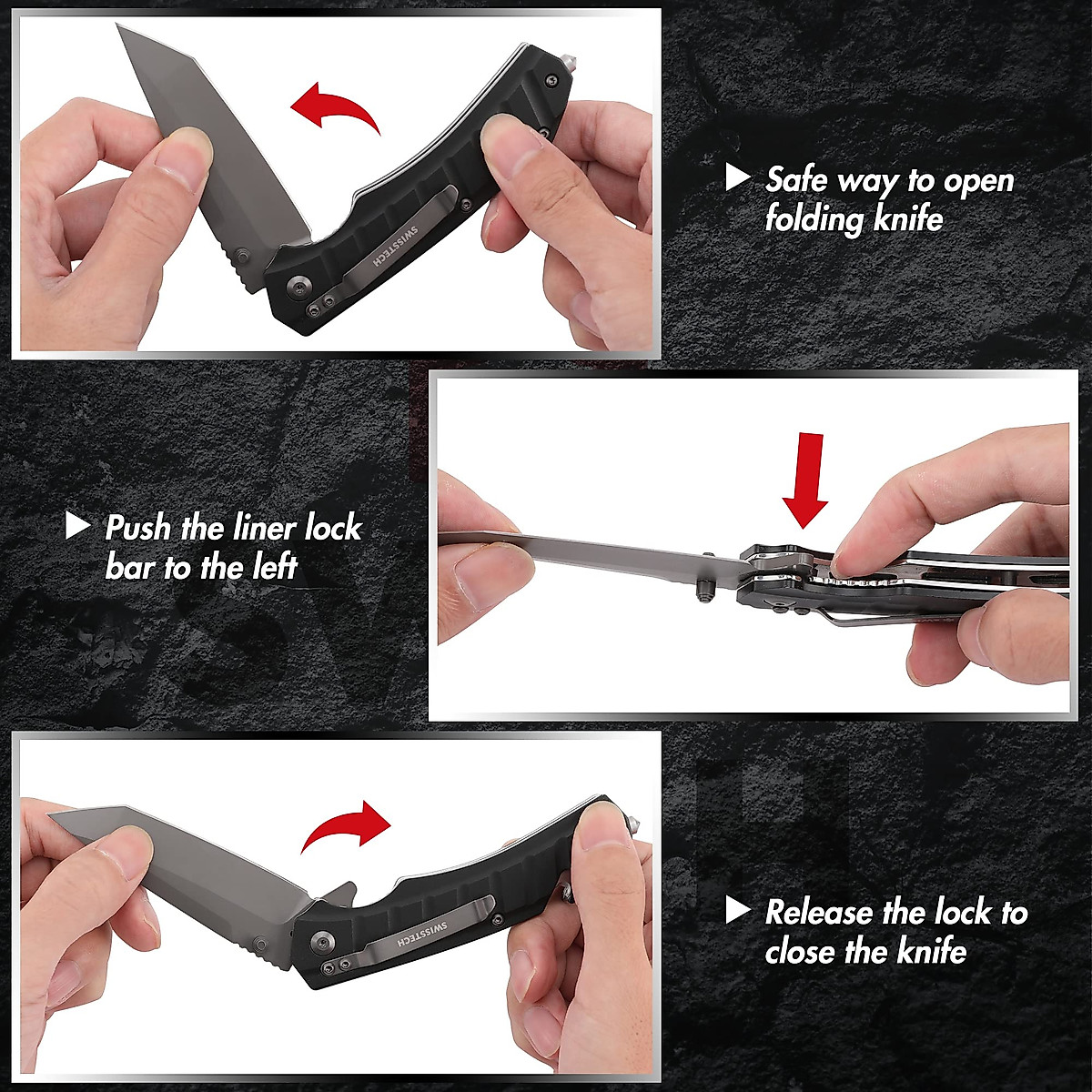 SWISSTECH

Safe way to open folding knife

Push the liner lock bar to the left

SWISSTECH

Release the lock to close the knife