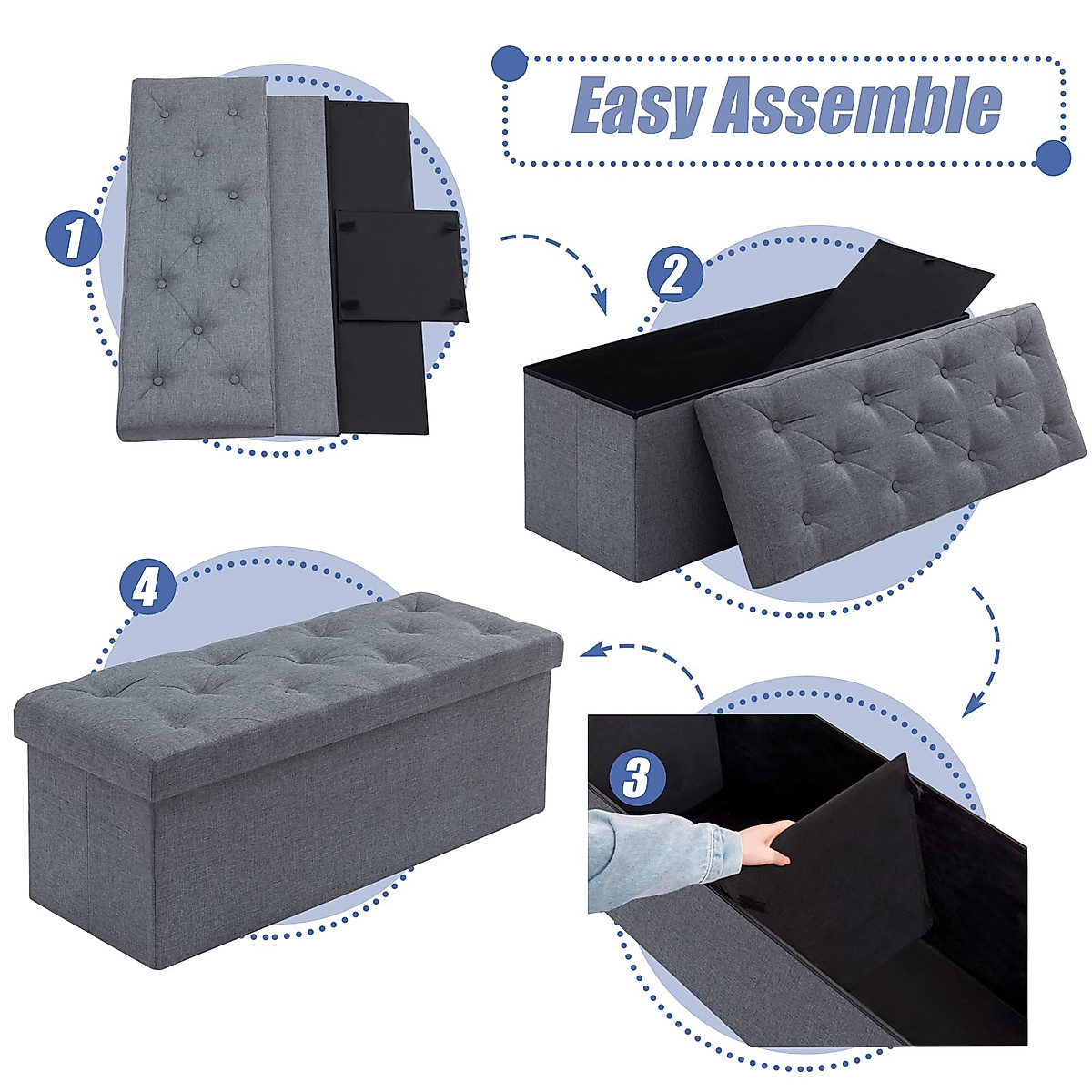 Easy Assemble

1

2

4

3