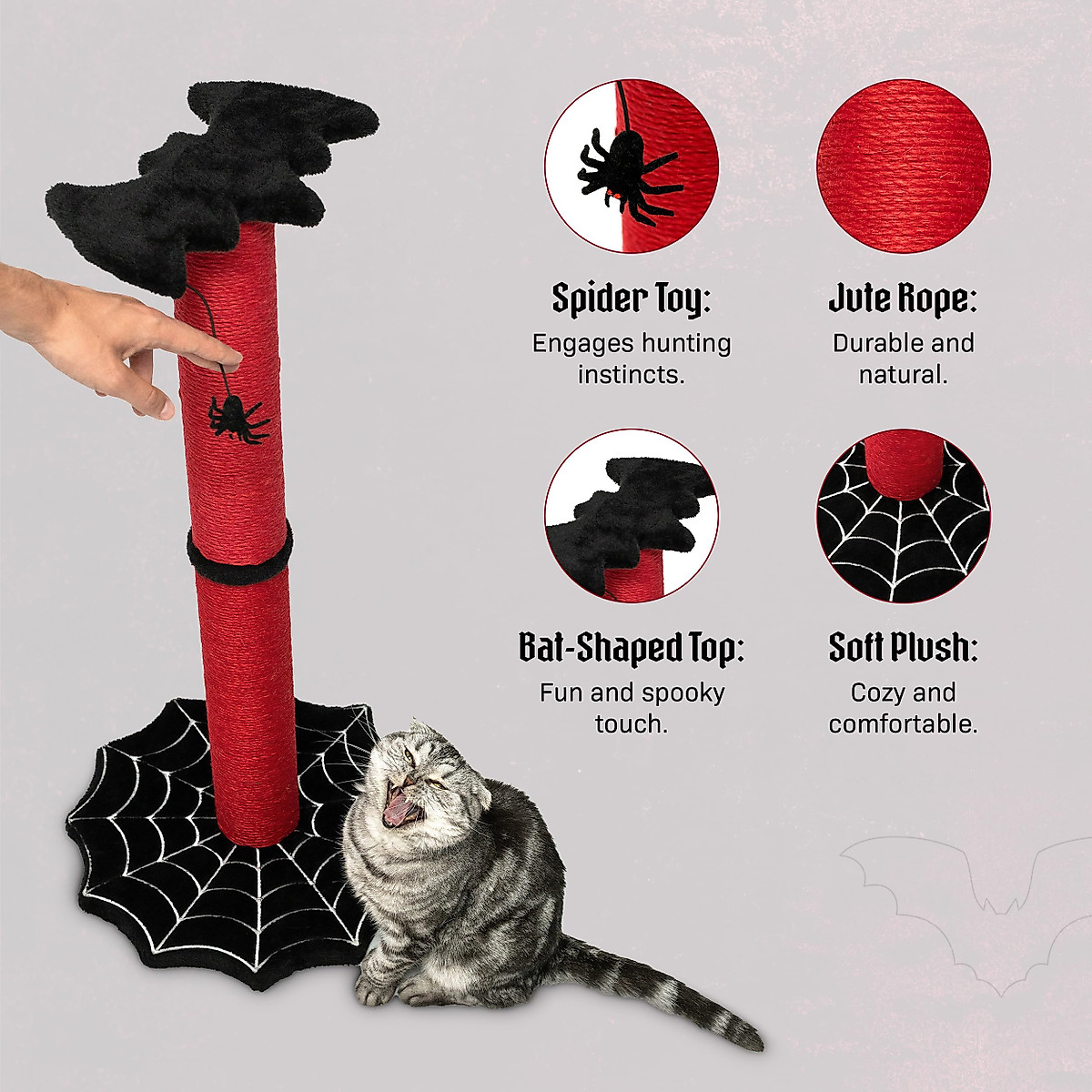 Spider Toy:
Engages hunting instincts.

Jute Rope:
Durable and natural.

Bat-Shaped Top:
Fun and spooky touch.

Soft Plush:
Cozy and comfortable.