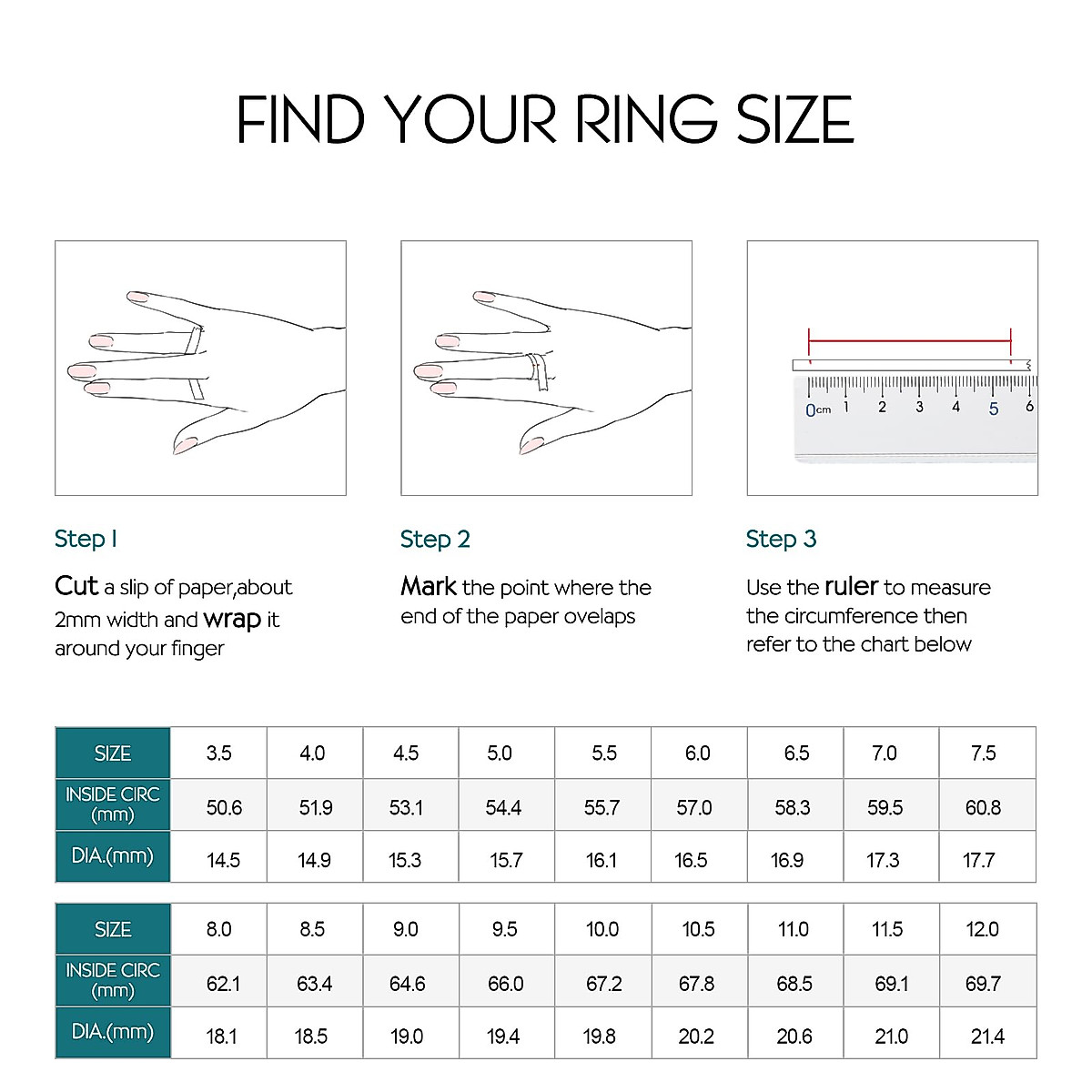 FIND YOUR RING SIZE

0cm 1 2 3 4 5 6

Step 1

Cut a slip of paper,about 2mm width and wrap it around your finger

Step 2

Mark the point where the end of the paper ovelaps

Step 3

Use the ruler to measure the circumference then refer to the chart below

| SIZE | 3.5 | 4.0 | 4.5 | 5.0 | 5.5 | 6.0 | 6.5 | 7.0 | 7.5 |
|---|---|---|---|---|---|---|---|---|---|
| INSIDE CIRC (mm) | 50.6 | 51.9 | 53.1 | 54.4 | 55.7 | 57.0 | 58.3 | 59.5 | 60.8 |
| DIA.(mm) | 14.5 | 14.9 | 15.3 | 15.7 | 16.1 | 16.5 | 16.9 | 17.3 | 17.7 |

| SIZE | 8.0 | 8.5 | 9.0 | 9.5 | 10.0 | 10.5 | 11.0 | 11.5 | 12.0 |
|---|---|---|---|---|---|---|---|---|---|
| INSIDE CIRC (mm) | 62.1 | 63.4 | 64.6 | 66.0 | 67.2 | 67.8 | 68.5 | 69.1 | 69.7 |
| DIA.(mm) | 18.1 | 18.5 | 19.0 | 19.4 | 19.8 | 20.2 | 20.6 | 21.0 | 21.4 |