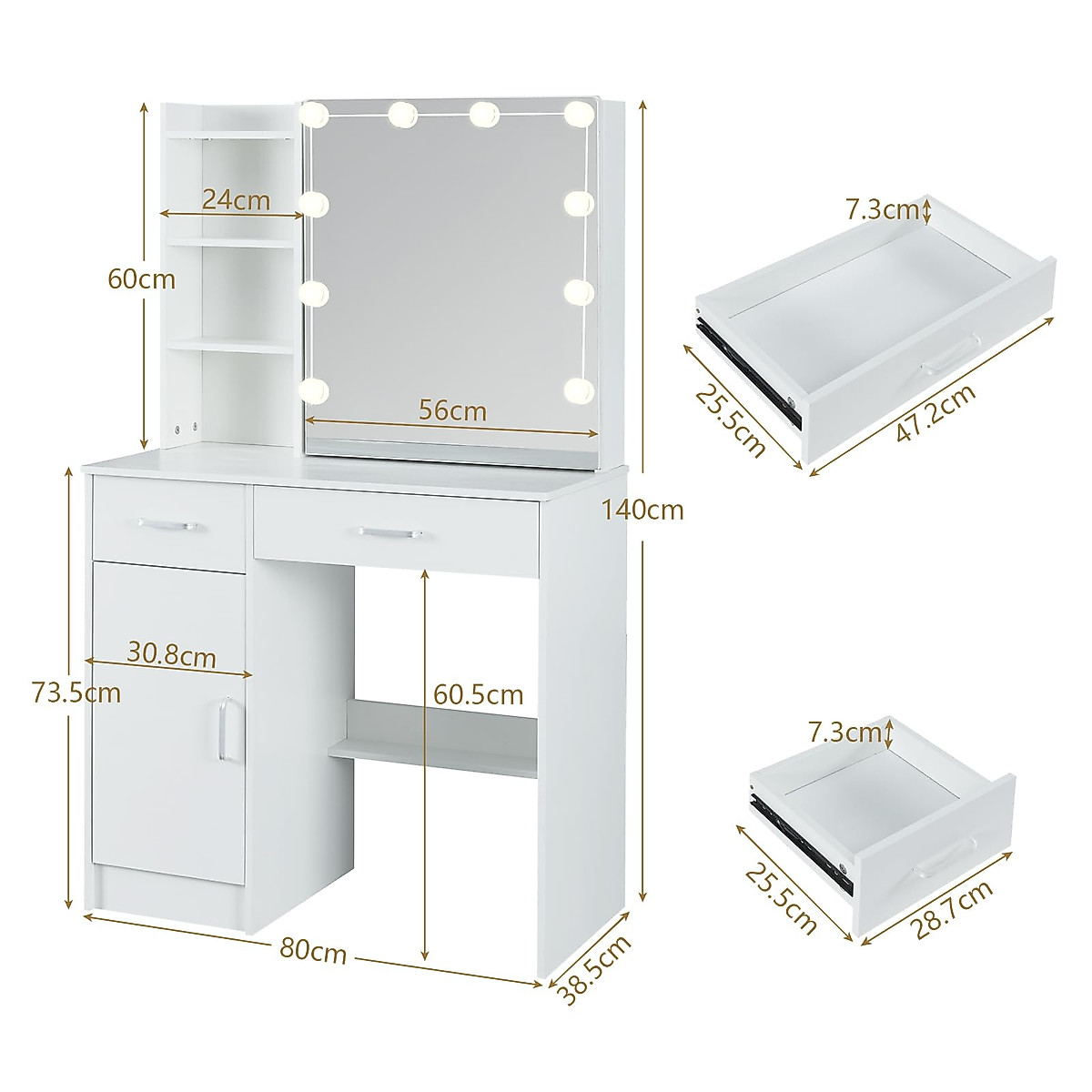 24cm
60cm
56cm
140cm
30.8cm
73.5cm
60.5cm
80cm
38.5cm
7.3cm
25.5cm
47.2cm
7.3cm
25.5cm
28.7cm