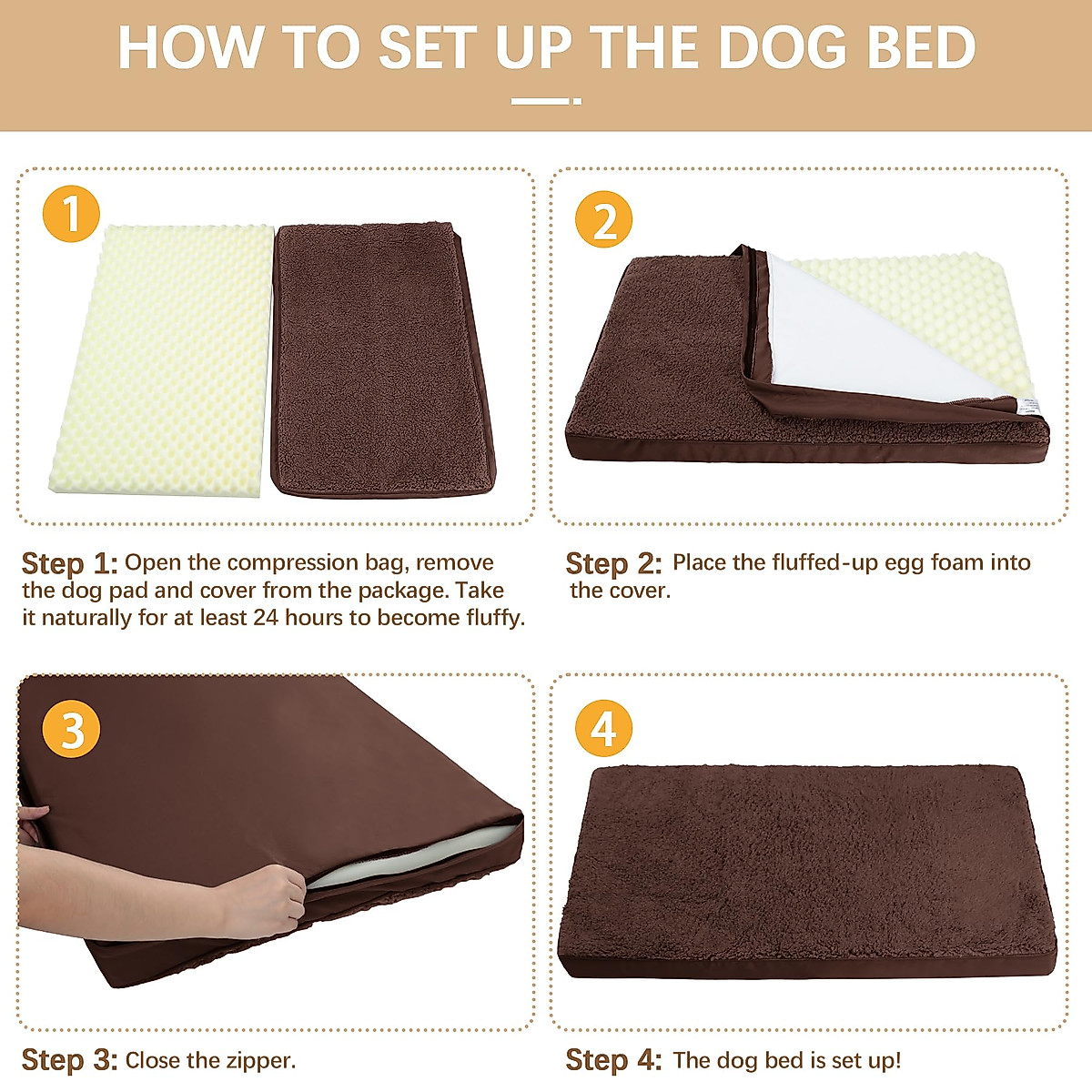 HOW TO SET UP THE DOG BED

1

Step 1: Open the compression bag, remove the dog pad and cover from the package. Take it naturally for at least 24 hours to become fluffy.

2

Step 2: Place the fluffed-up egg foam into the cover.

3

Step 3: Close the zipper.

4

Step 4: The dog bed is set up!