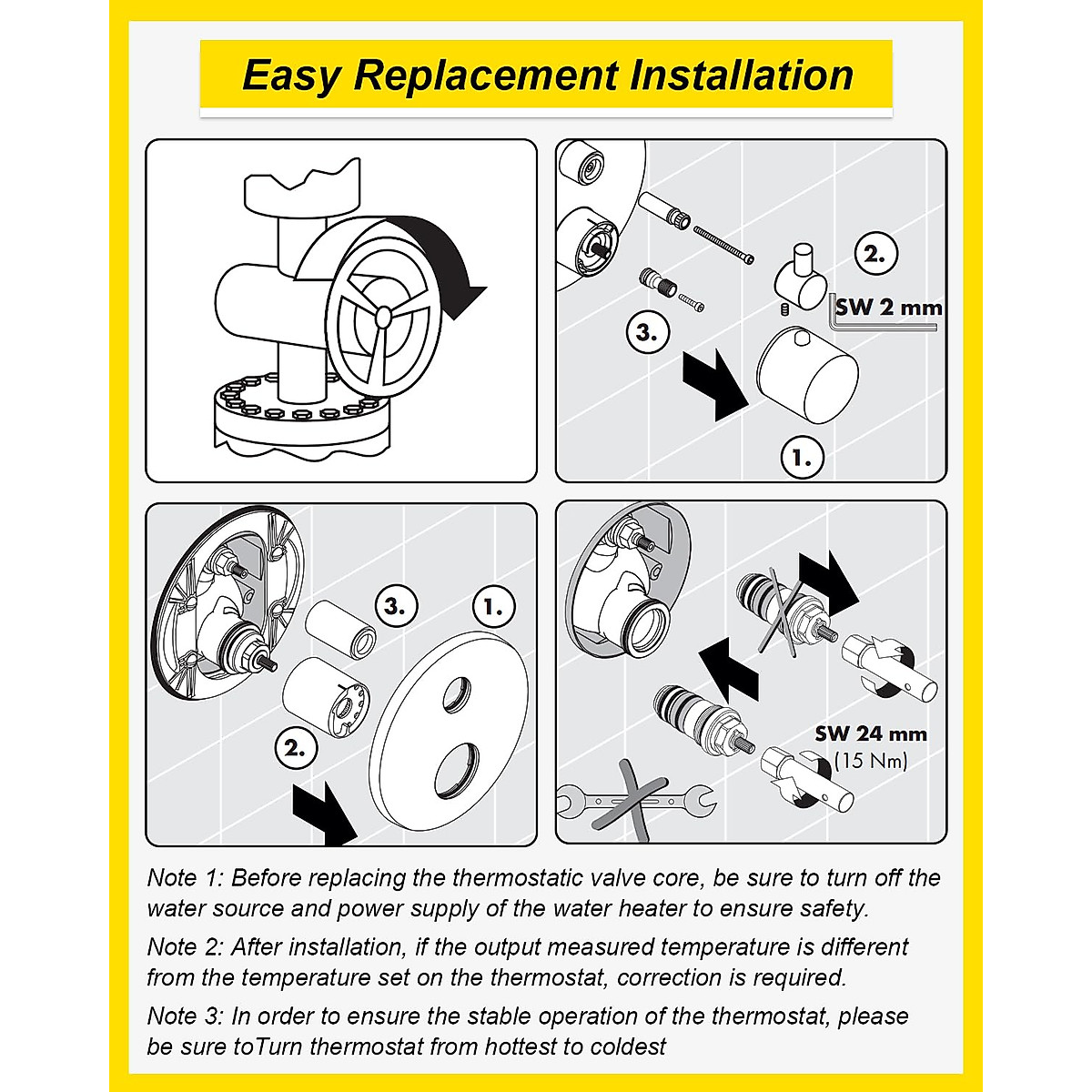 Easy Replacement Installation

2.

SW 2 mm

3.

1.

3.

1.

2.

SW 24 mm
(15 Nm)

Note 1: Before replacing the thermostatic valve core, be sure to turn off the water source and power supply of the water heater to ensure safety.

Note 2: After installation, if the output measured temperature is different from the temperature set on the thermostat, correction is required.

Note 3: In order to ensure the stable operation of the thermostat, please be sure toTurn thermostat from hottest to coldest