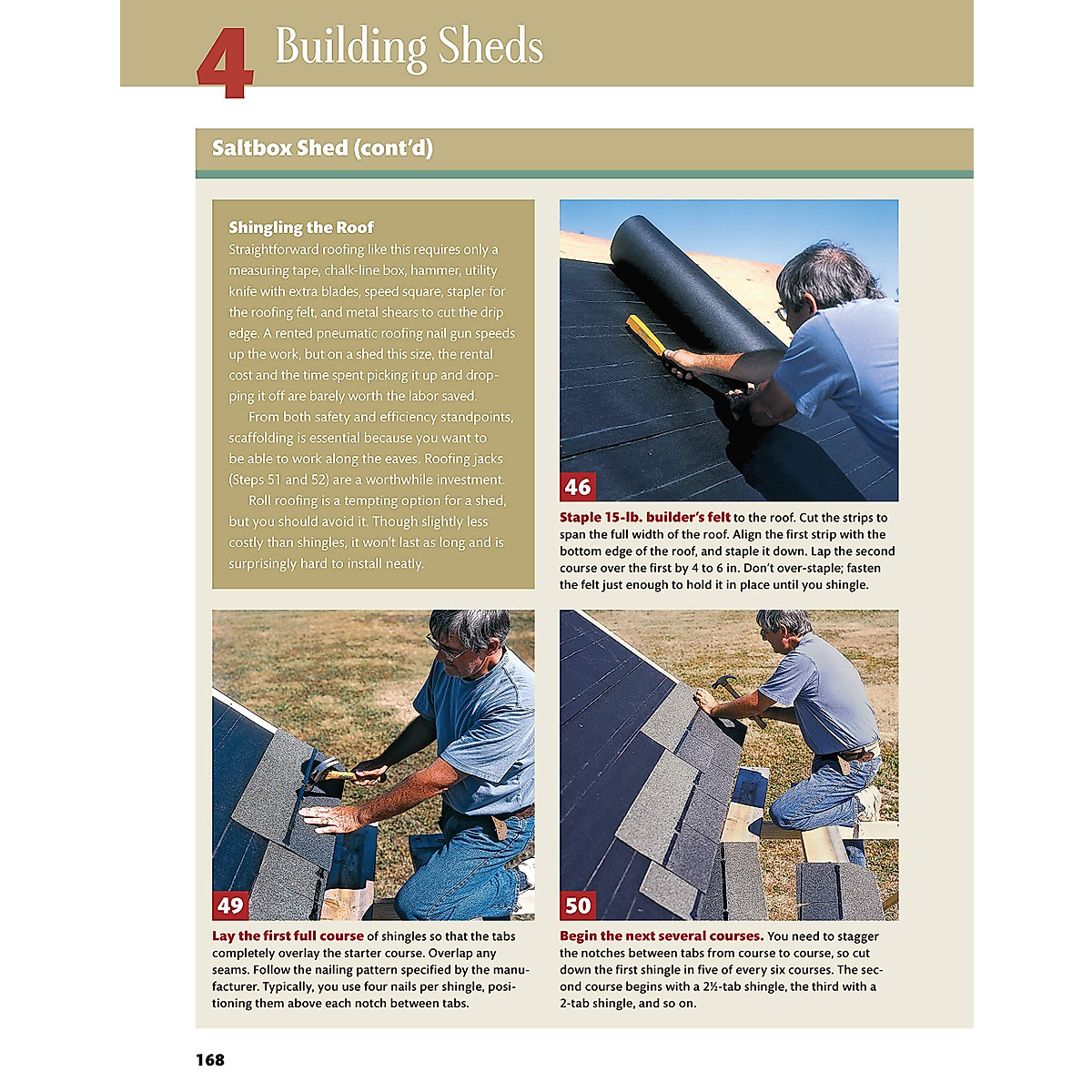 4 Building Sheds

Saltbox Shed (cont'd)

Shingling the Roof
Straightforward roofing like this requires only a measuring tape, chalk-line box, hammer, utility knife with extra blades, speed square, stapler for the roofing felt, and metal shears to cut the drip edge. A rented pneumatic roofing nail gun speeds up the work, but on a shed this size, the rental cost and the time spent picking it up and dropping it off are barely worth the labor saved.

From both safety and efficiency standpoints, scaffolding is essential because you want to be able to work along the eaves. Roofing jacks (Steps 51 and 52) are a worthwhile investment.

Roll roofing is a tempting option for a shed, but you should avoid it. Though slightly less costly than shingles, it won't last as long and is surprisingly hard to install neatly.

46

Staple 15-lb. builder's felt to the roof. Cut the strips to span the full width of the roof. Align the first strip with the bottom edge of the roof, and staple it down. Lap the second course over the first by 4 to 6 in. Don't over-staple; fasten the felt just enough to hold it in place until you shingle.

49

Lay the first full course of shingles so that the tabs completely overlay the starter course. Overlap any seams. Follow the nailing pattern specified by the manufacturer. Typically, you use four nails per shingle, positioning them above each notch between tabs.

50

Begin the next several courses. You need to stagger the notches between tabs from course to course, so cut down the first shingle in five of every six courses. The second course begins with a 2½-tab shingle, the third with a 2-tab shingle, and so on.

168