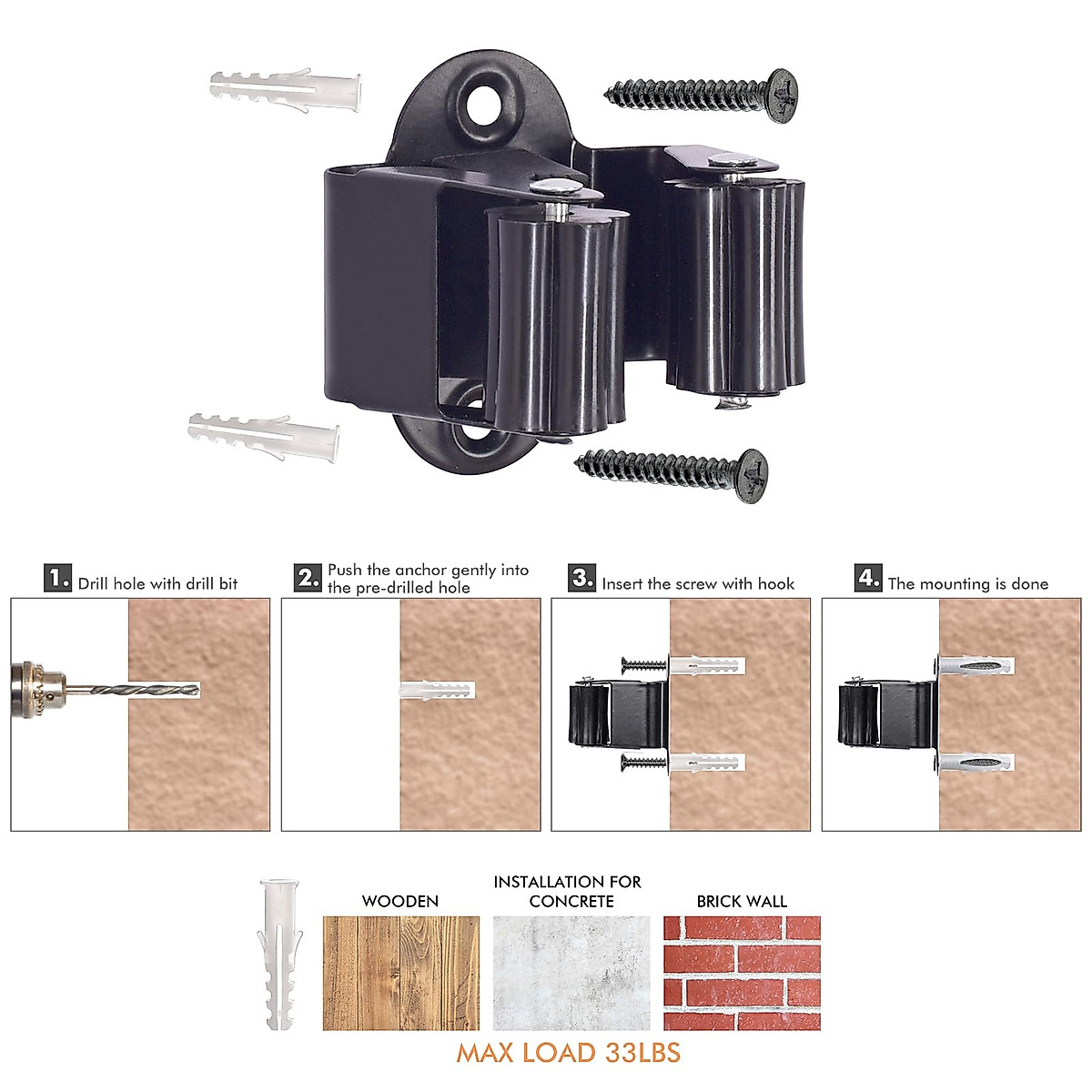 1. Drill hole with drill bit

2. Push the anchor gently into the pre-drilled hole

3. Insert the screw with hook

4. The mounting is done

WOODEN

INSTALLATION FOR CONCRETE

BRICK WALL

MAX LOAD 33LBS