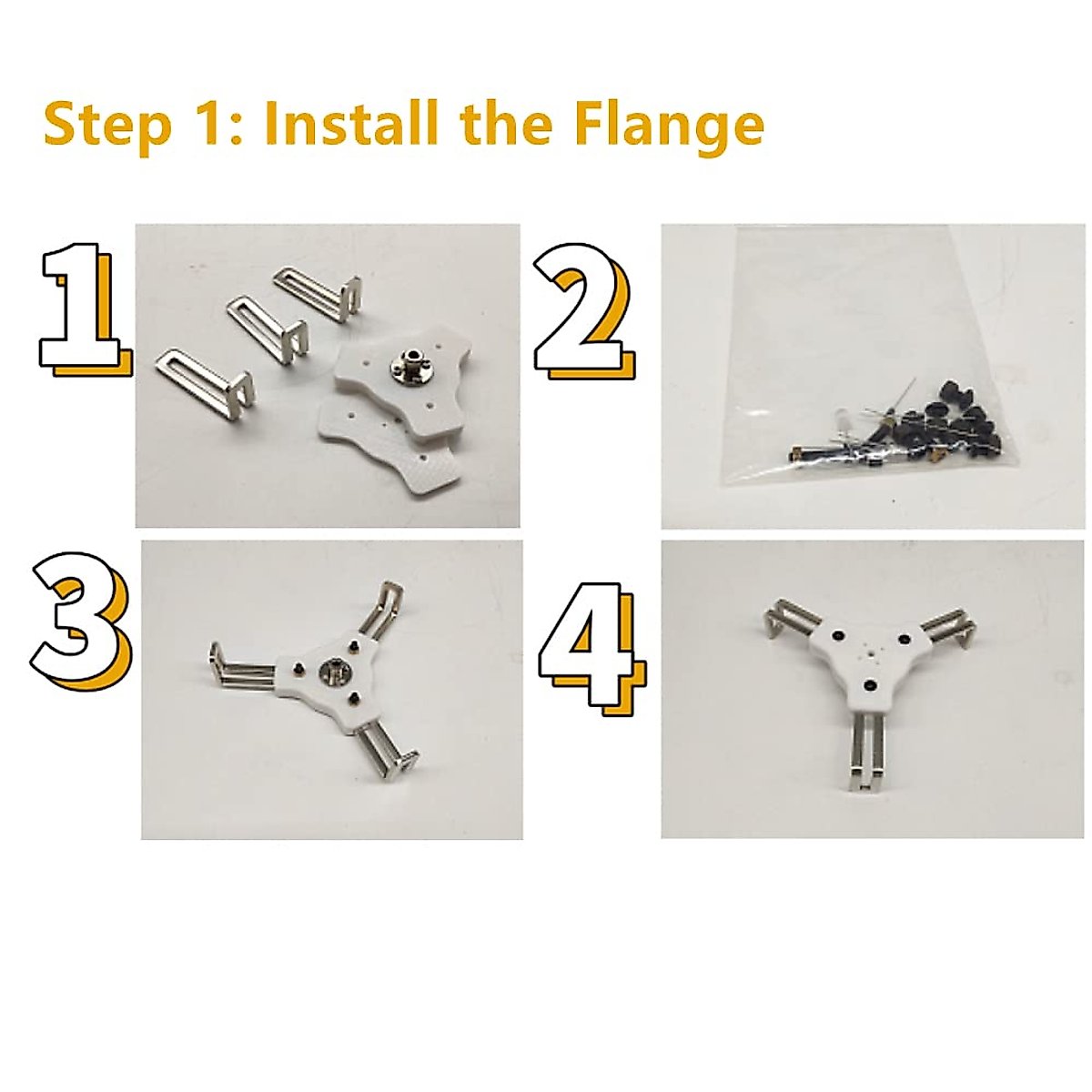 Step 1: Install the Flange

1

2

3

4