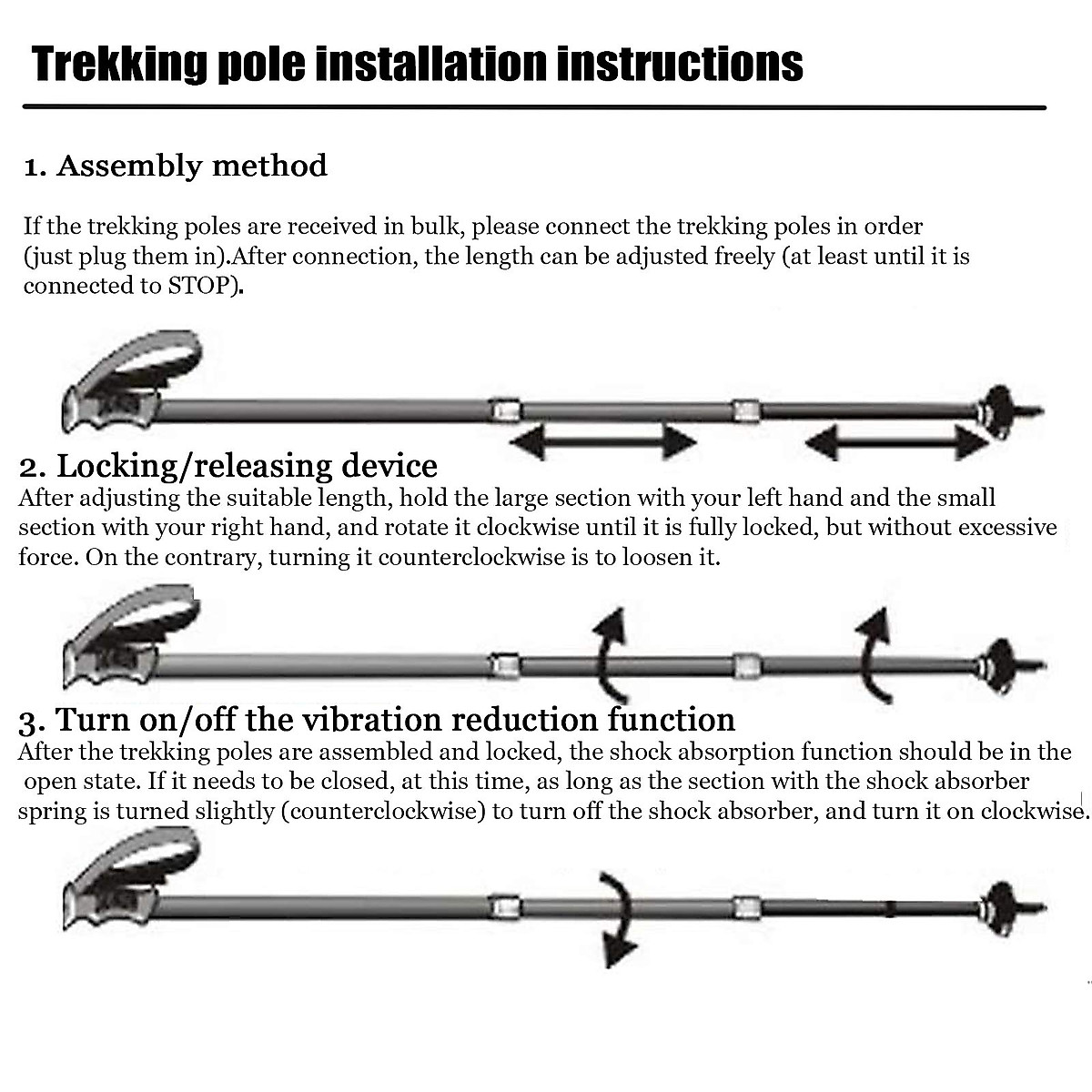 Trekking pole installation instructions

1. Assembly method

If the trekking poles are received in bulk, please connect the trekking poles in order (just plug them in).After connection, the length can be adjusted freely (at least until it is connected to STOP).

2. Locking/releasing device

After adjusting the suitable length, hold the large section with your left hand and the small section with your right hand, and rotate it clockwise until it is fully locked, but without excessive force. On the contrary, turning it counterclockwise is to loosen it.

3. Turn on/off the vibration reduction function

After the trekking poles are assembled and locked, the shock absorption function should be in the open state. If it needs to be closed, at this time, as long as the section with the shock absorber spring is turned slightly (counterclockwise) to turn off the shock absorber, and turn it on clockwise.