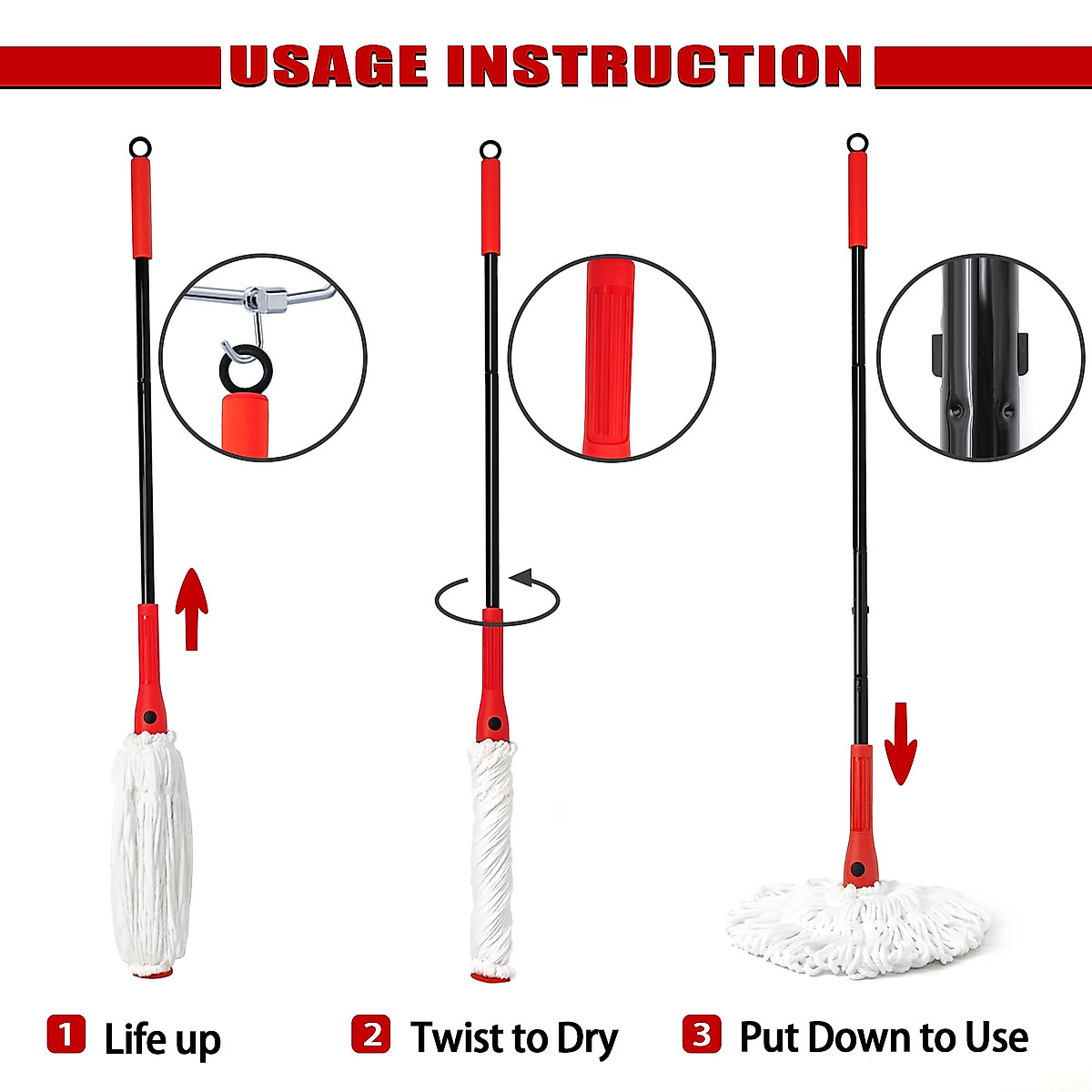 USAGE INSTRUCTION

1 Life up

2 Twist to Dry

3 Put Down to Use