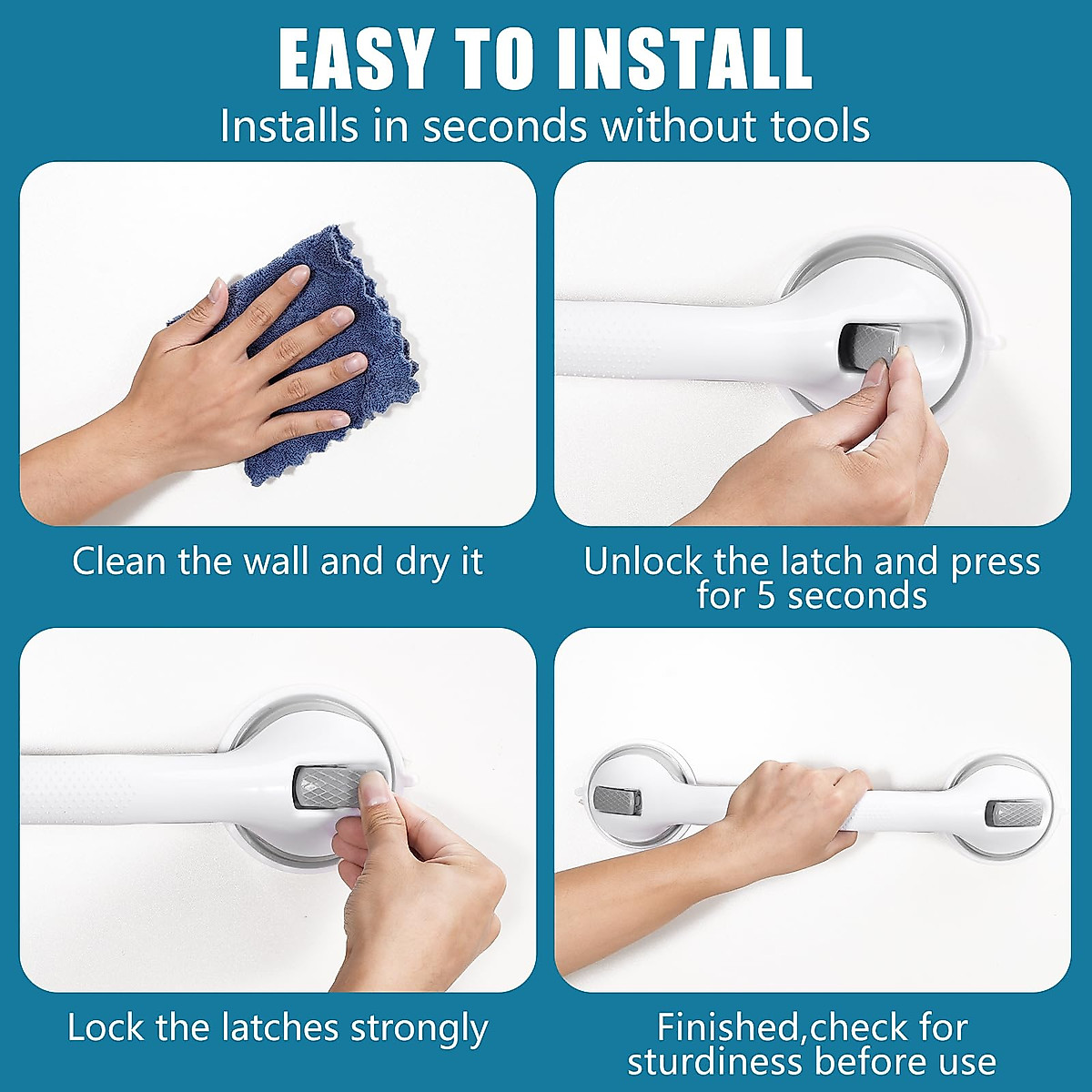 EASY TO INSTALL
Installs in seconds without tools

Clean the wall and dry it

Unlock the latch and press for 5 seconds

Lock the latches strongly

Finished,check for sturdiness before use