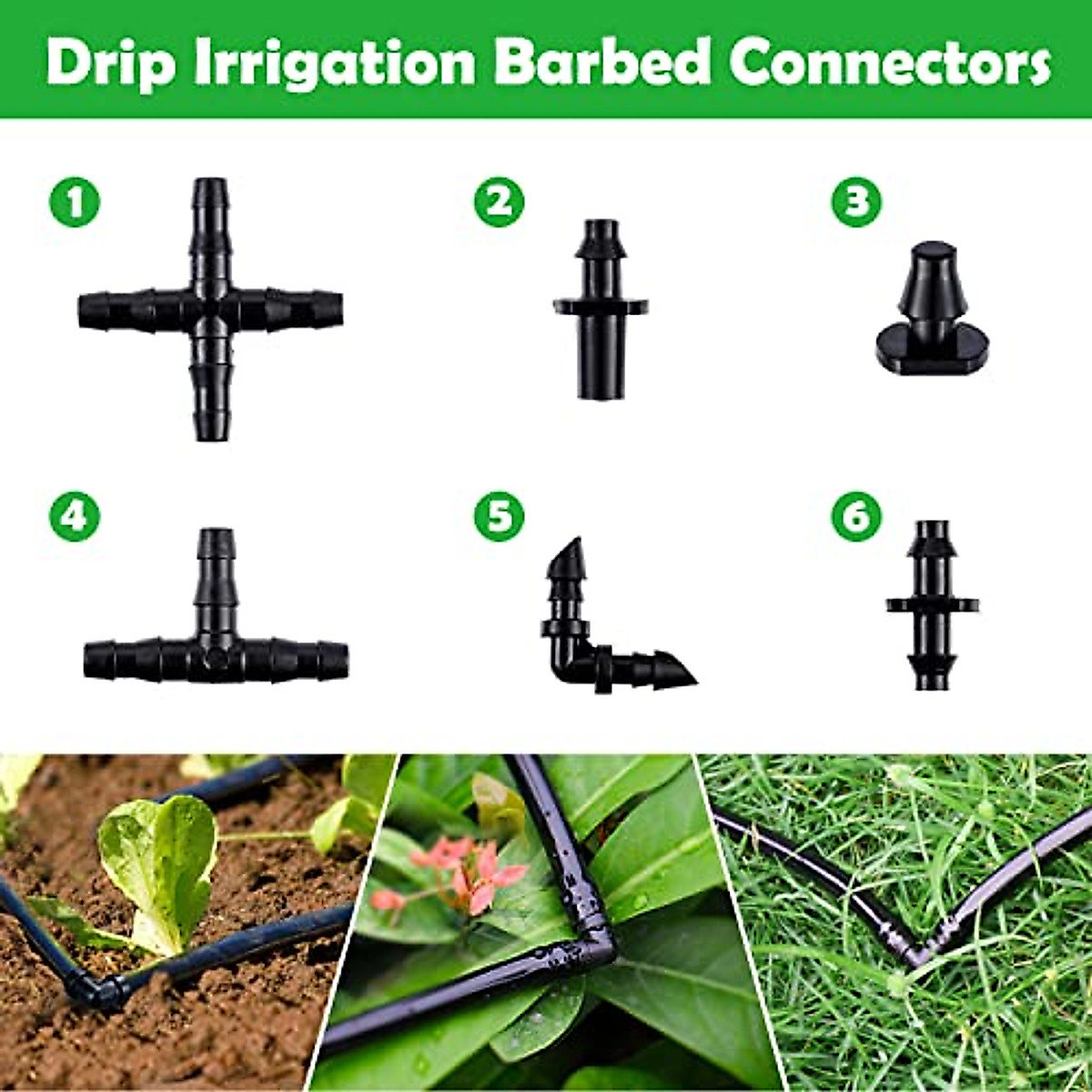 Drip Irrigation Barbed Connectors

1

2

3

4

5

6