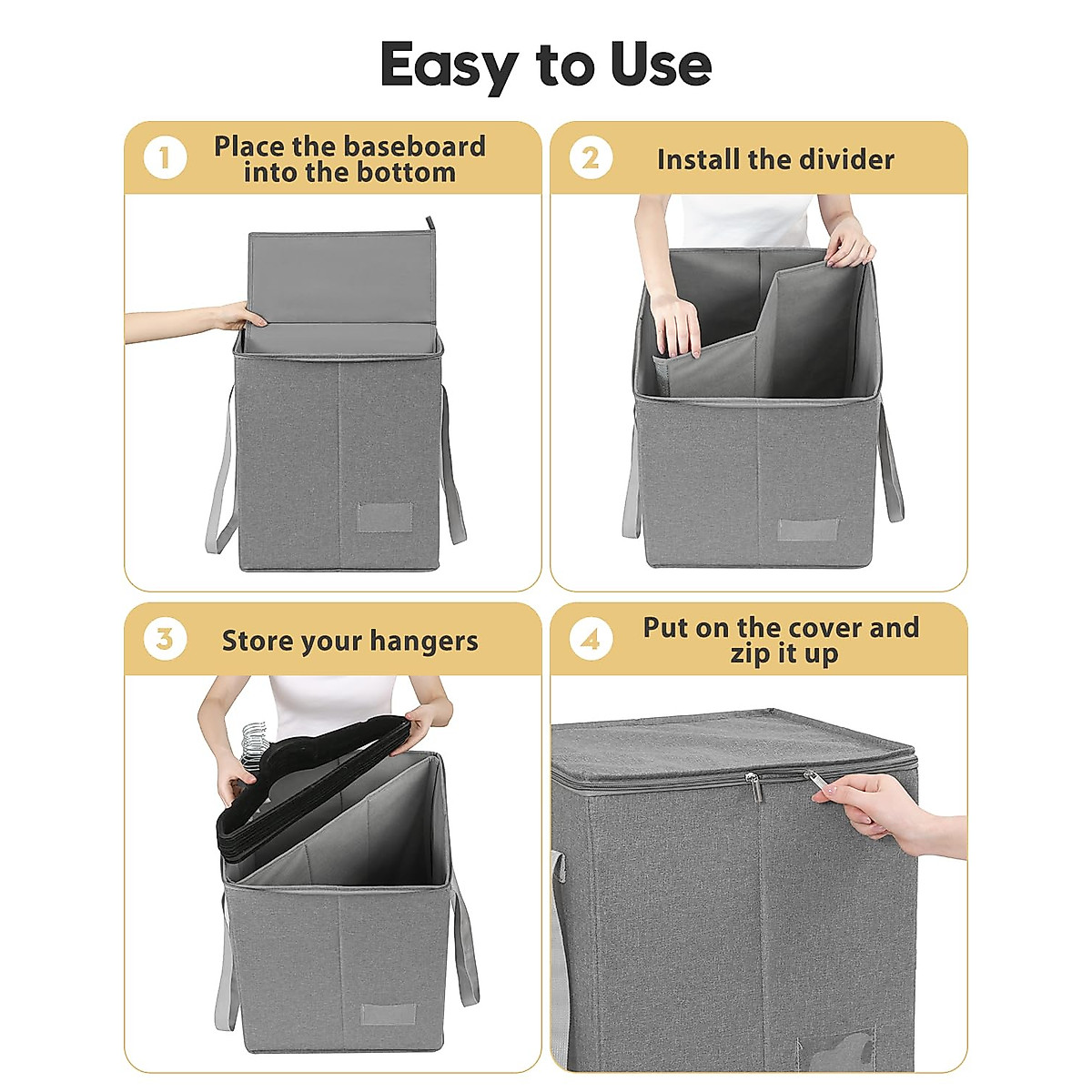 Easy to Use

1 Place the baseboard into the bottom

2 Install the divider

3 Store your hangers

4 Put on the cover and zip it up