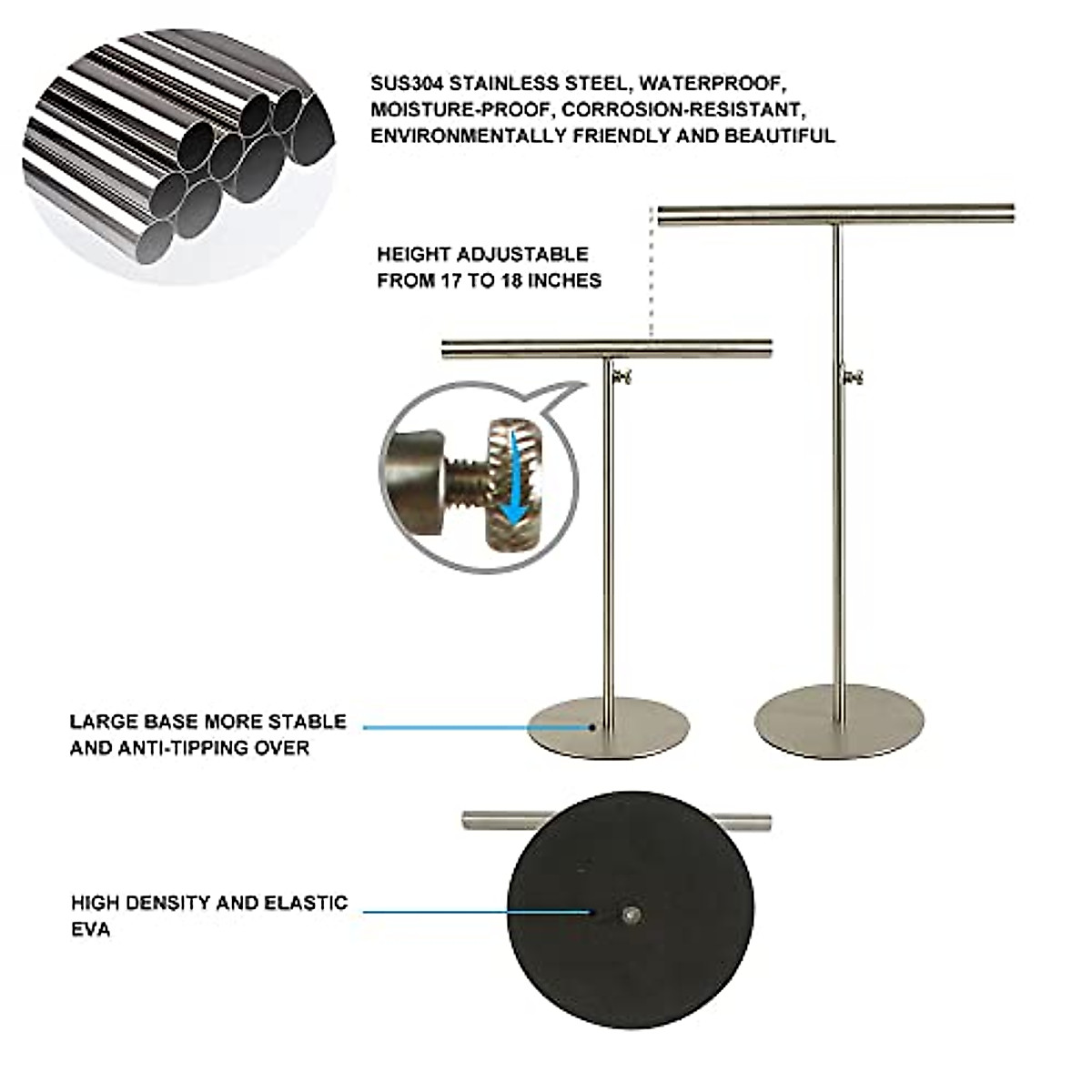 SUS304 STAINLESS STEEL, WATERPROOF, MOISTURE-PROOF, CORROSION-RESISTANT, ENVIRONMENTALLY FRIENDLY AND BEAUTIFUL

HEIGHT ADJUSTABLE FROM 17 TO 18 INCHES

LARGE BASE MORE STABLE AND ANTI-TIPPING OVER

HIGH DENSITY AND ELASTIC EVA