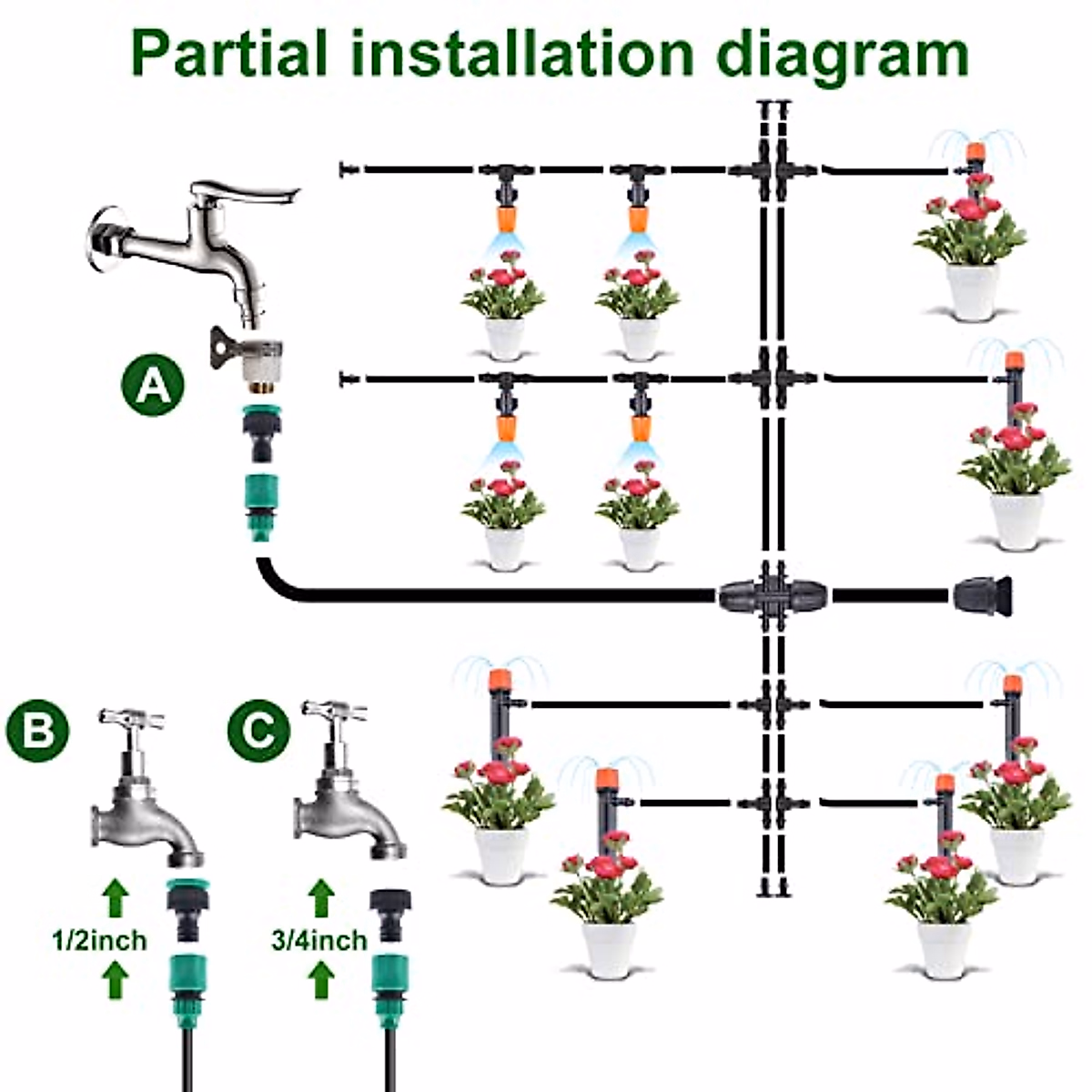 Partial installation diagram

A

B

C

1/2inch

3/4inch