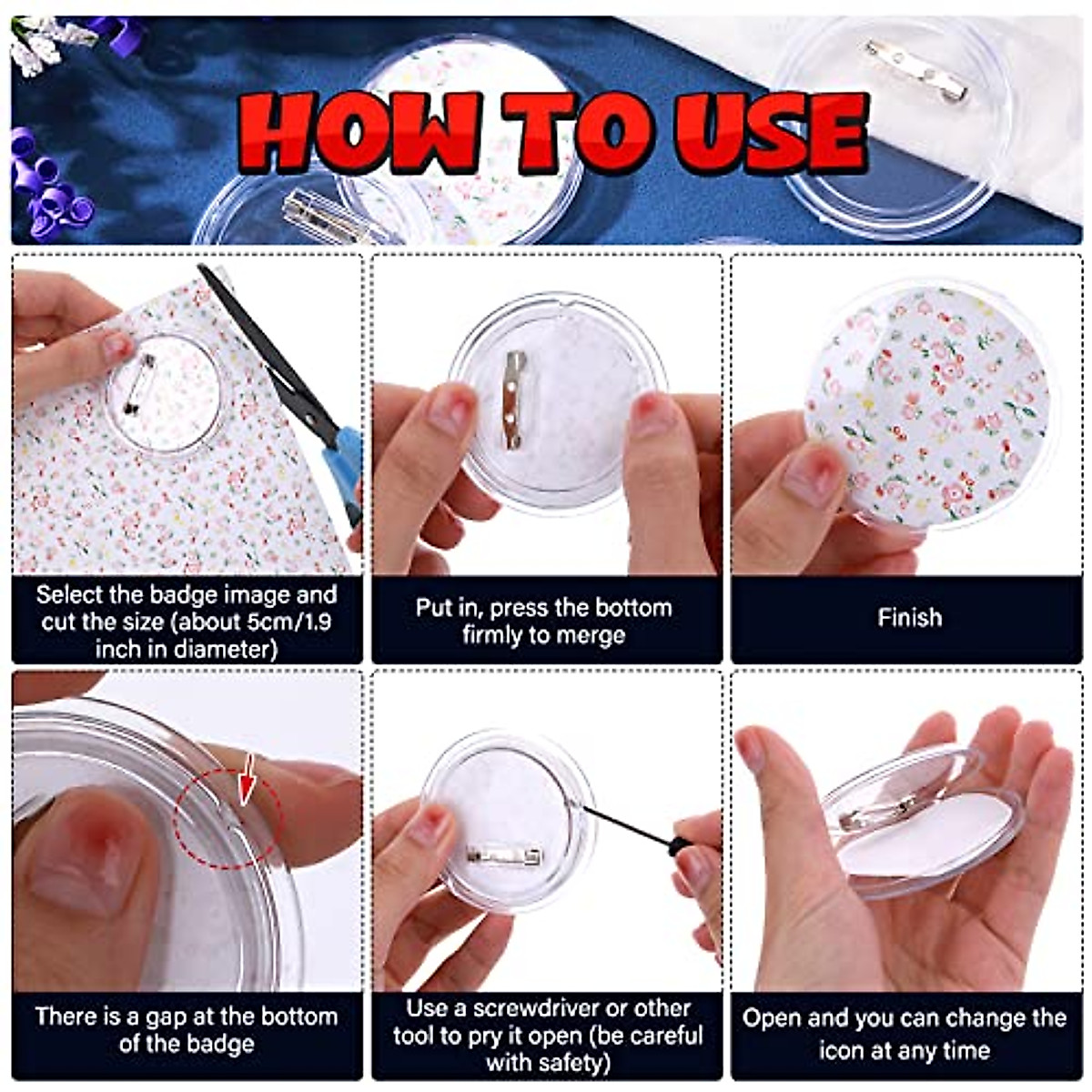 HOW TO USE

Select the badge image and cut the size (about 5cm/1.9 inch in diameter)

Put in, press the bottom firmly to merge

Finish

There is a gap at the bottom of the badge

Use a screwdriver or other tool to pry it open (be careful with safety)

Open and you can change the icon at any time