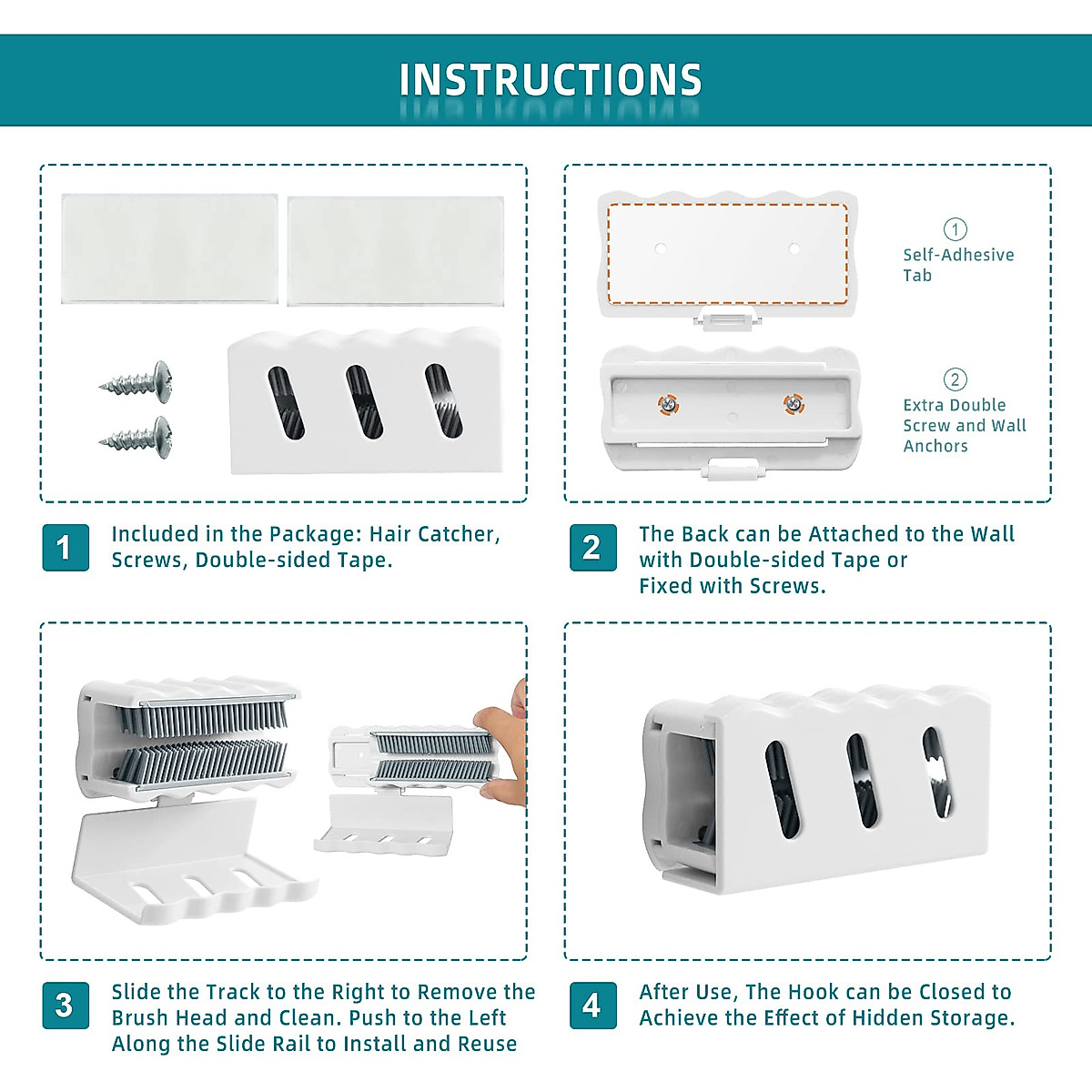 INSTRUCTIONS

① Self-Adhesive Tab

② Extra Double Screw and Wall Anchors

1 Included in the Package: Hair Catcher, Screws, Double-sided Tape.

2 The Back can be Attached to the Wall with Double-sided Tape or Fixed with Screws.

3 Slide the Track to the Right to Remove the Brush Head and Clean. Push to the Left Along the Slide Rail to Install and Reuse

4 After Use, The Hook can be Closed to Achieve the Effect of Hidden Storage.